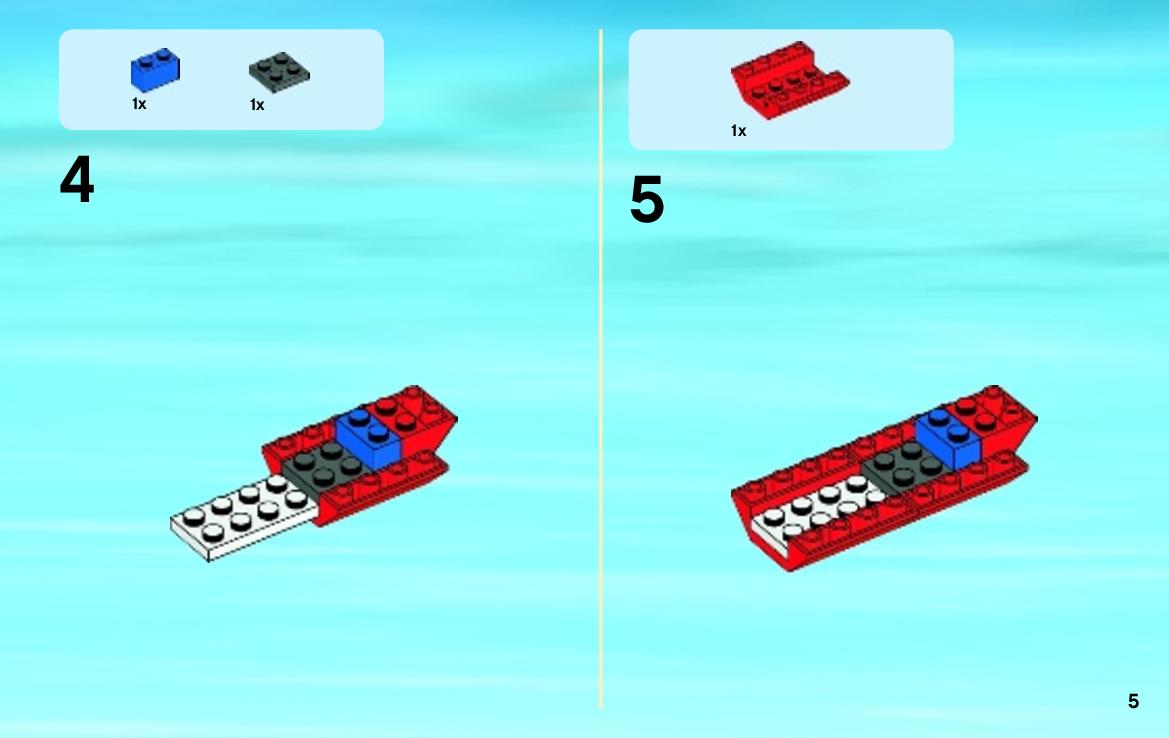 1x 1x

4

1x

5

5