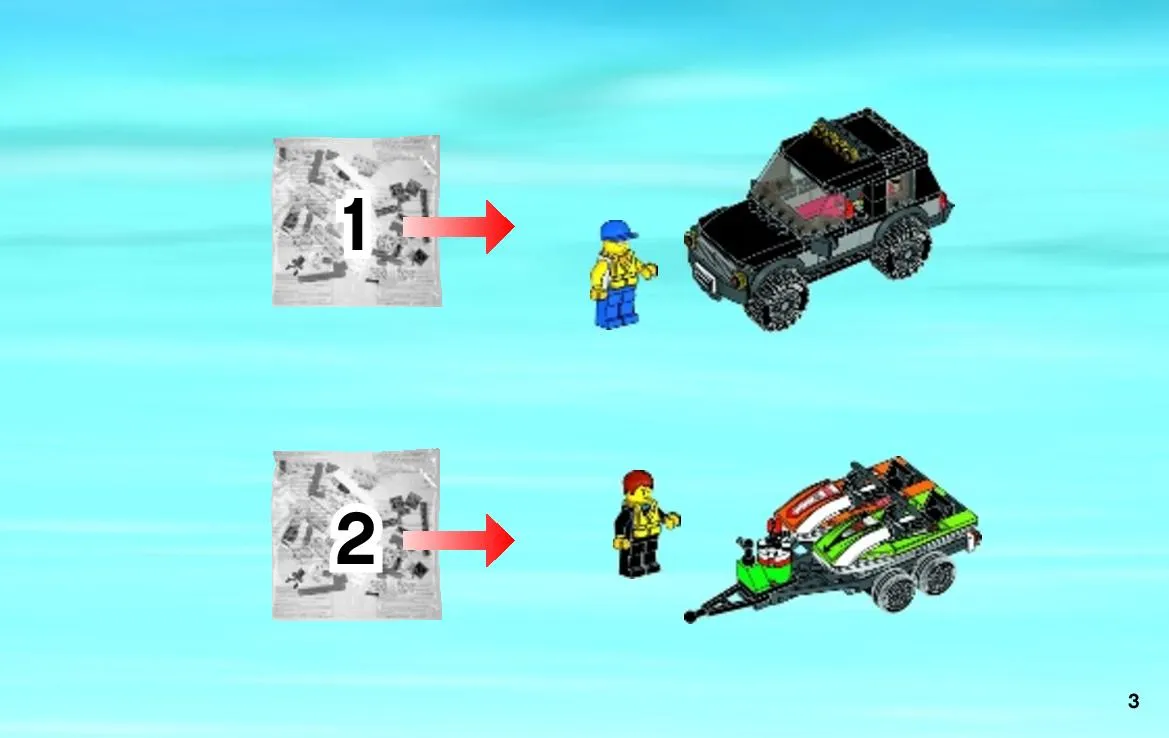 1

2

3