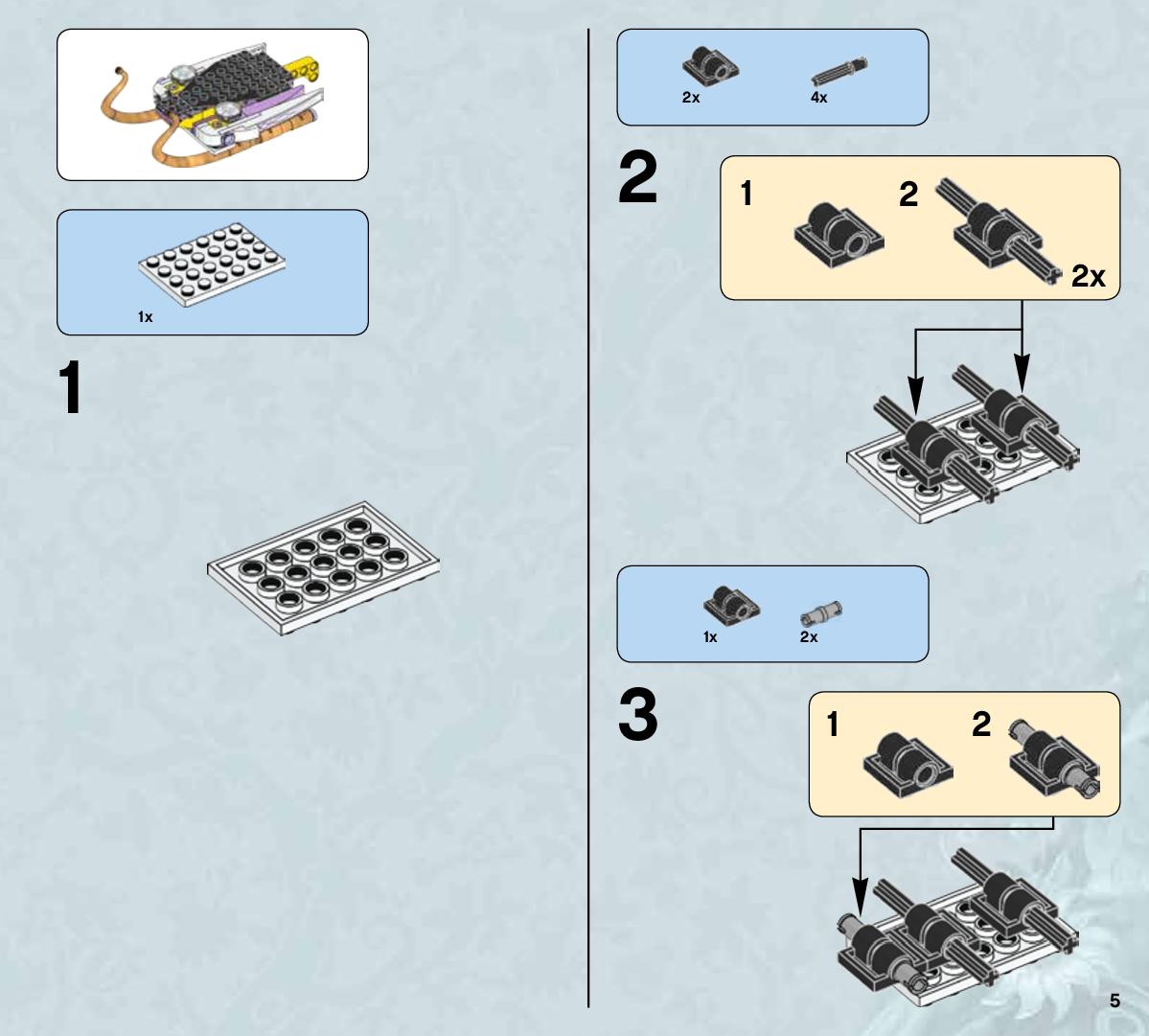 1x

1

2x 4x

2

1 2

2x

1x 2x

3

1 2

5