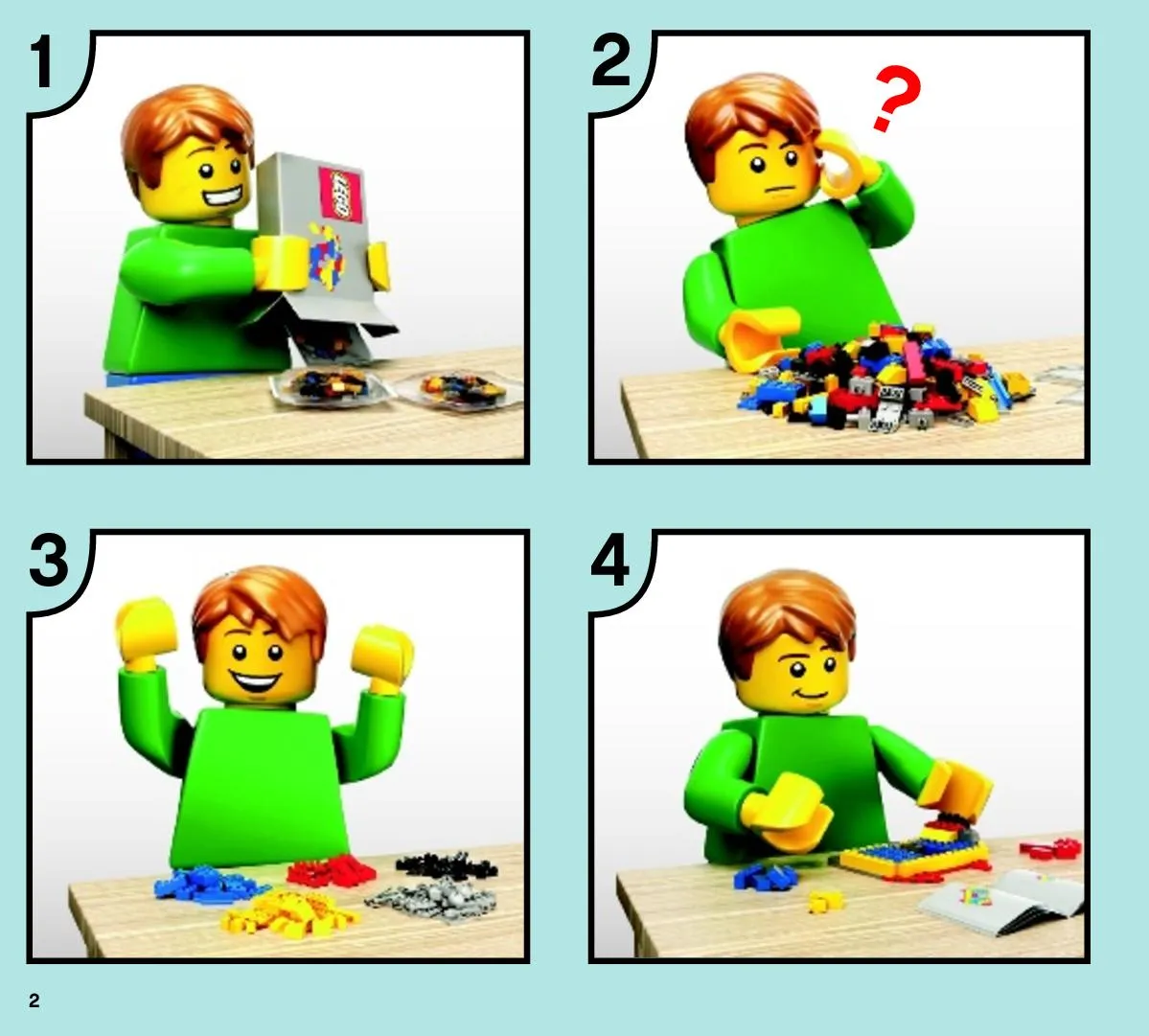 1

LEGO

2

?

3

4

2