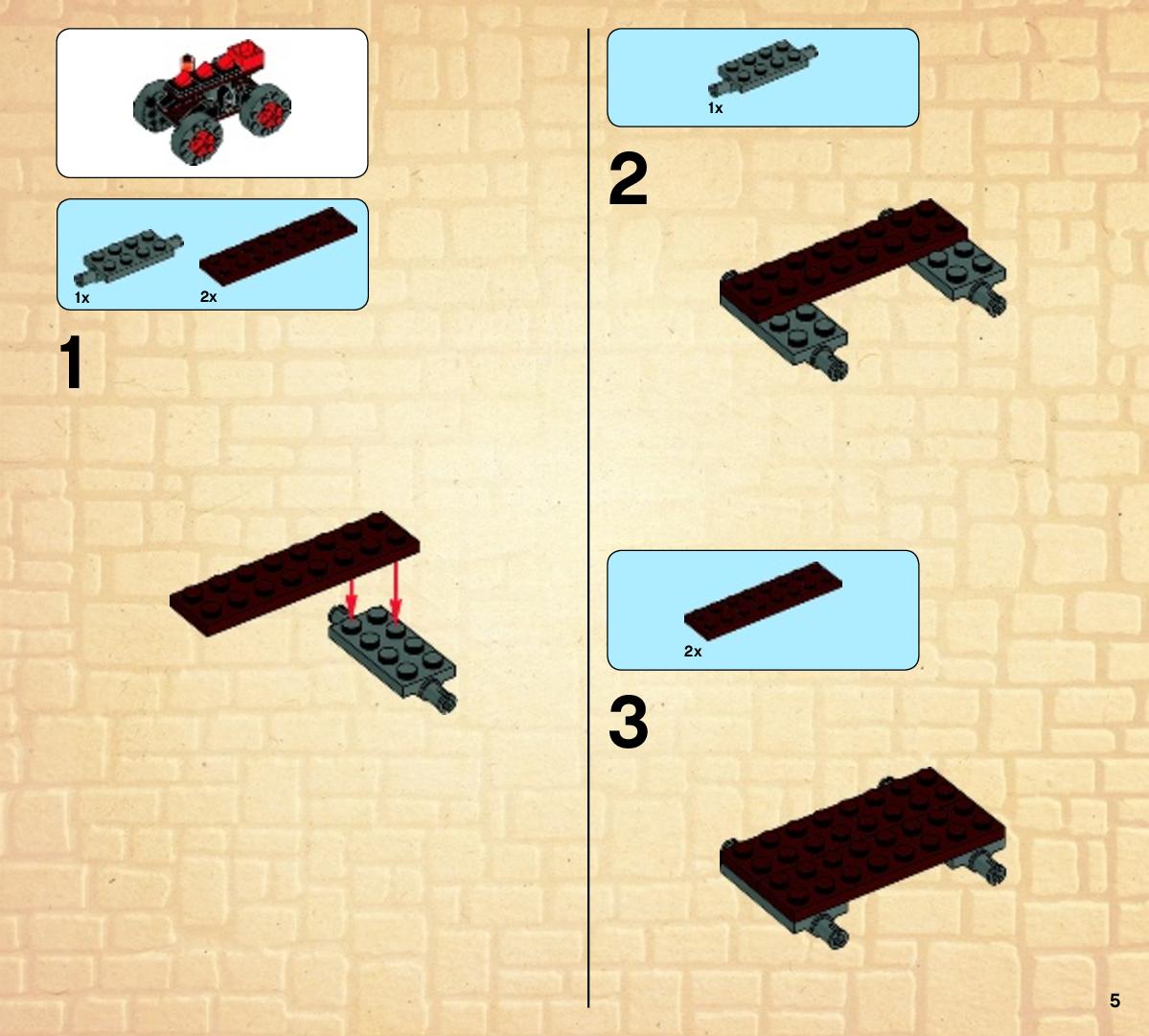 1x
2x

1

1x

2

2x

3

5