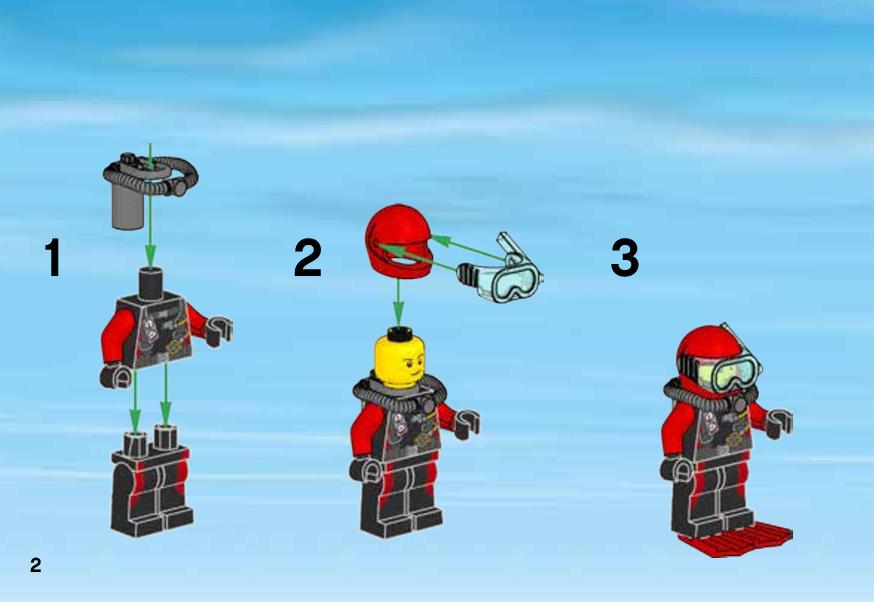 1

2

3

2