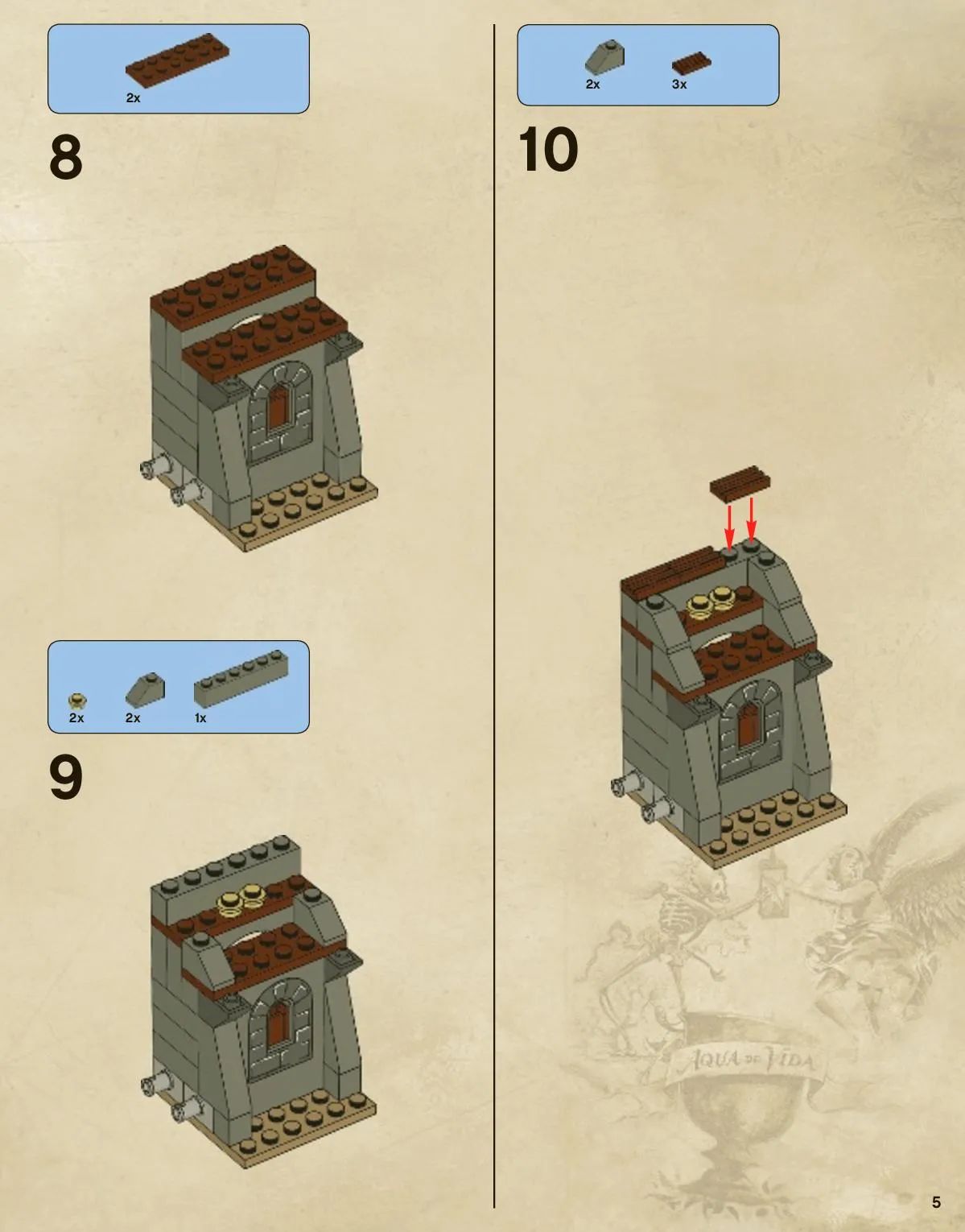 2x

8

2x 2x 1x

9

2x 3x

10

AQUA DE VIDA

5