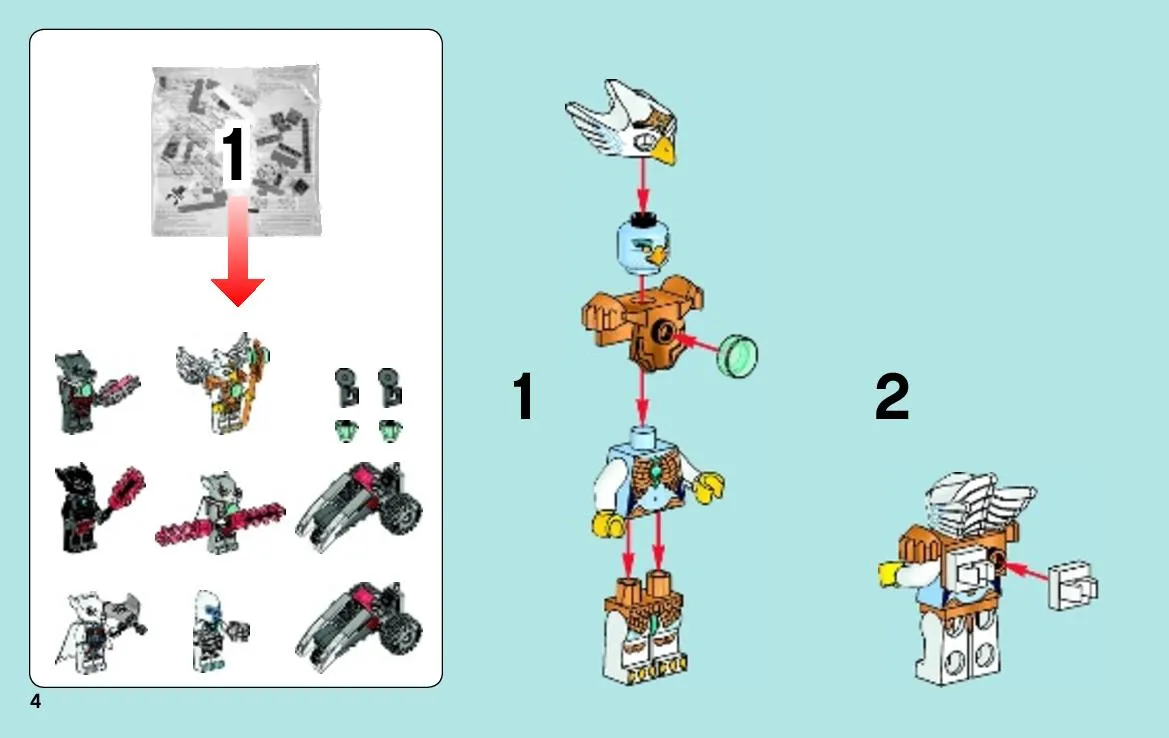 1

1

2

4