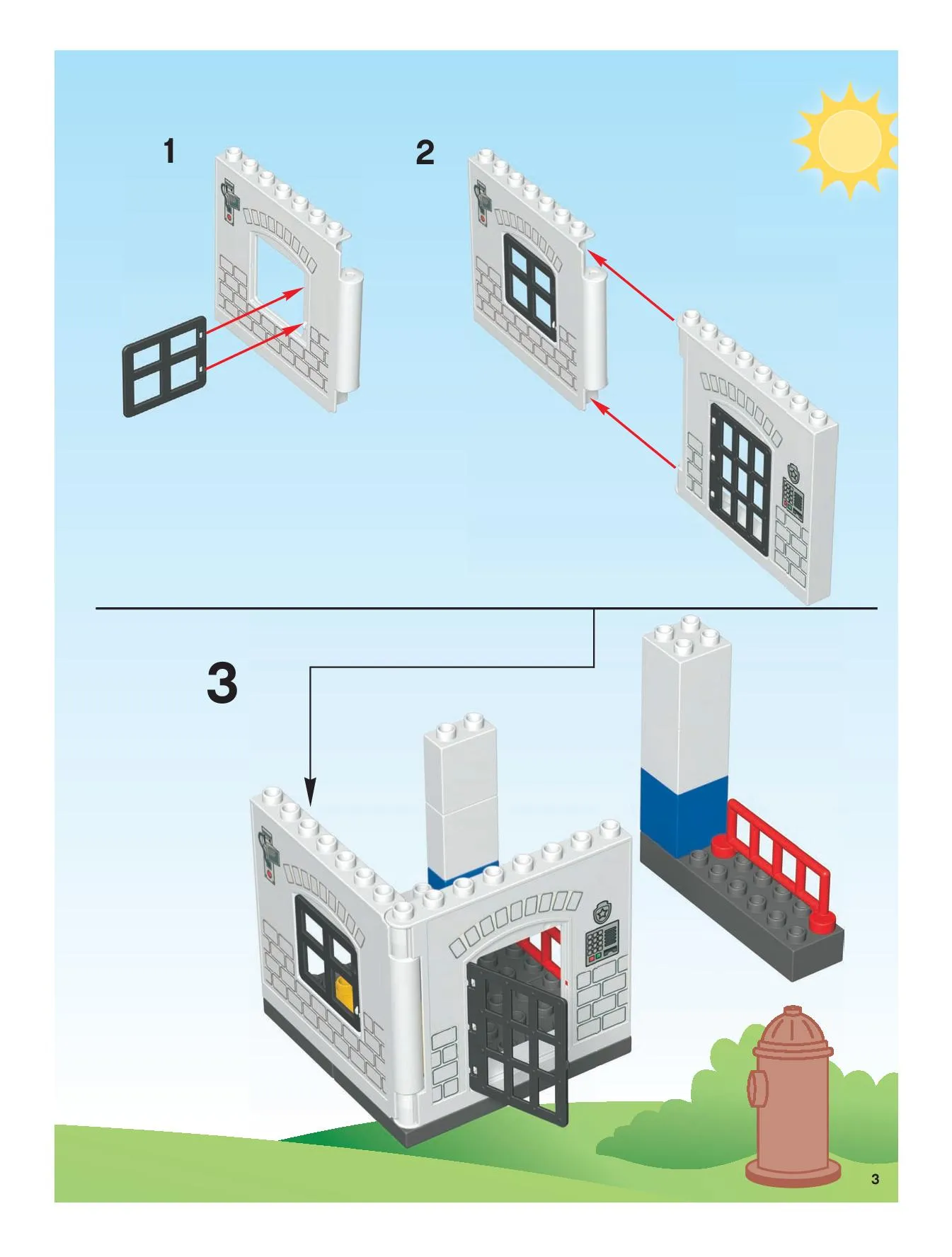 1

2

3

3