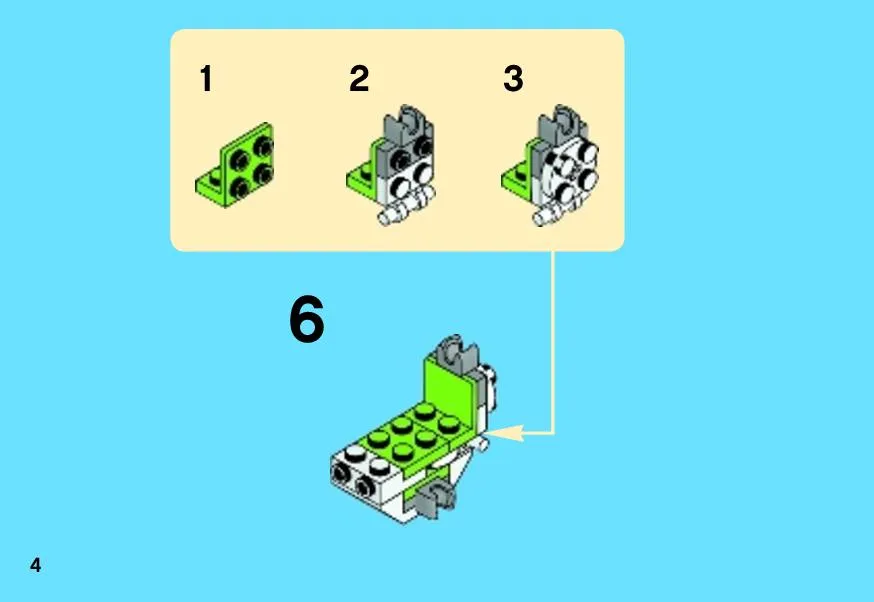 1 2 3

6

4