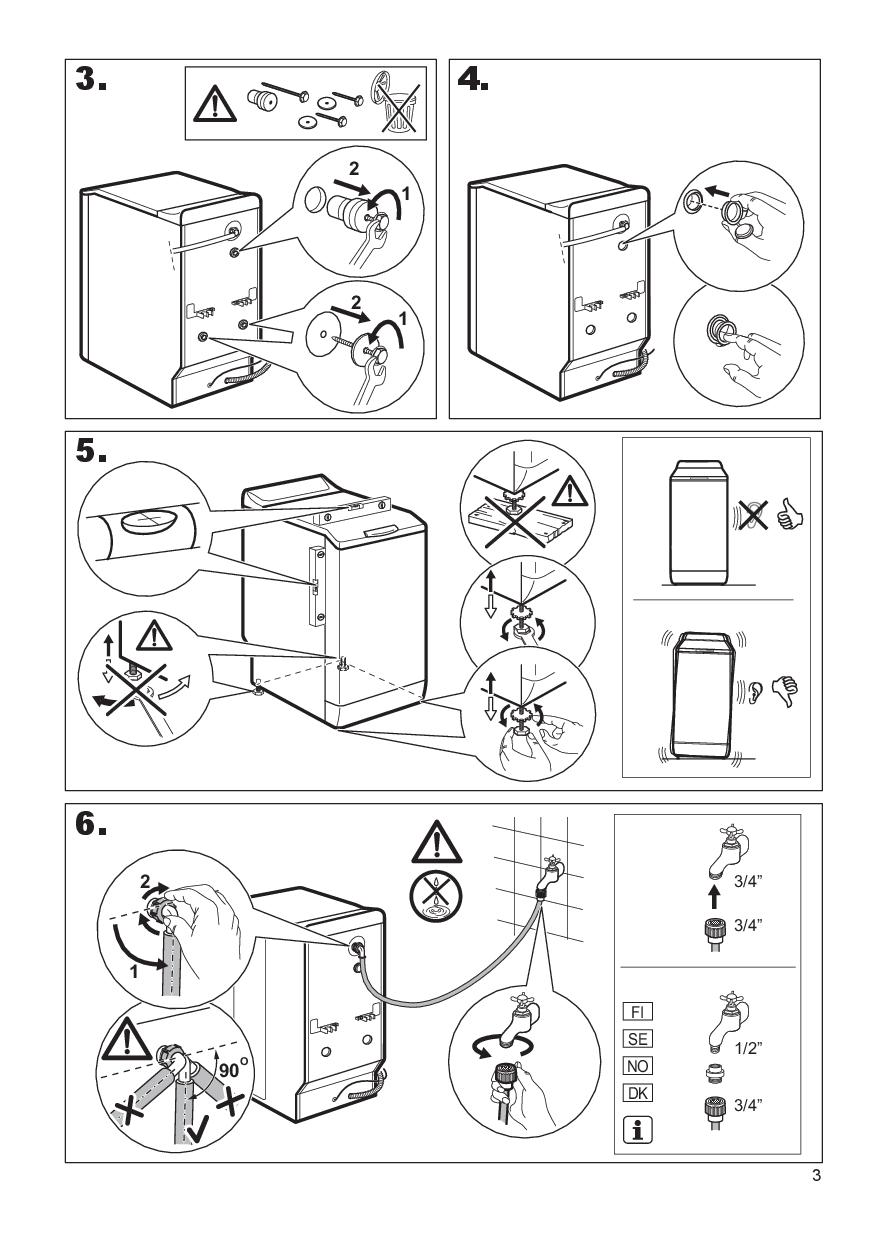 3.

2
1
2
1

4.

5.

6.

2
1
90°

3/4"
3/4"

FI
SE
NO
DK
i

1/2"
3/4"

3