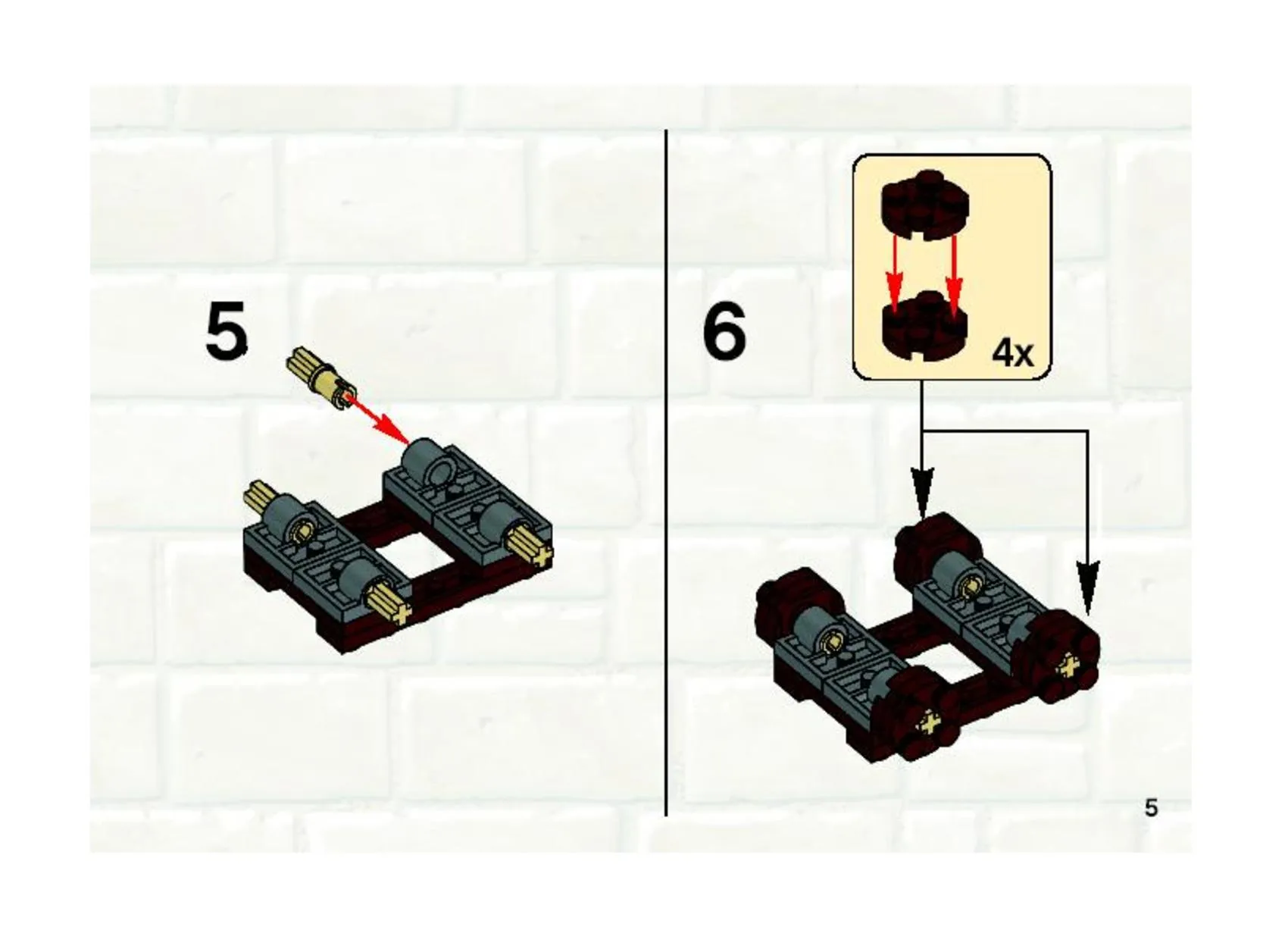 5

6

4x

5