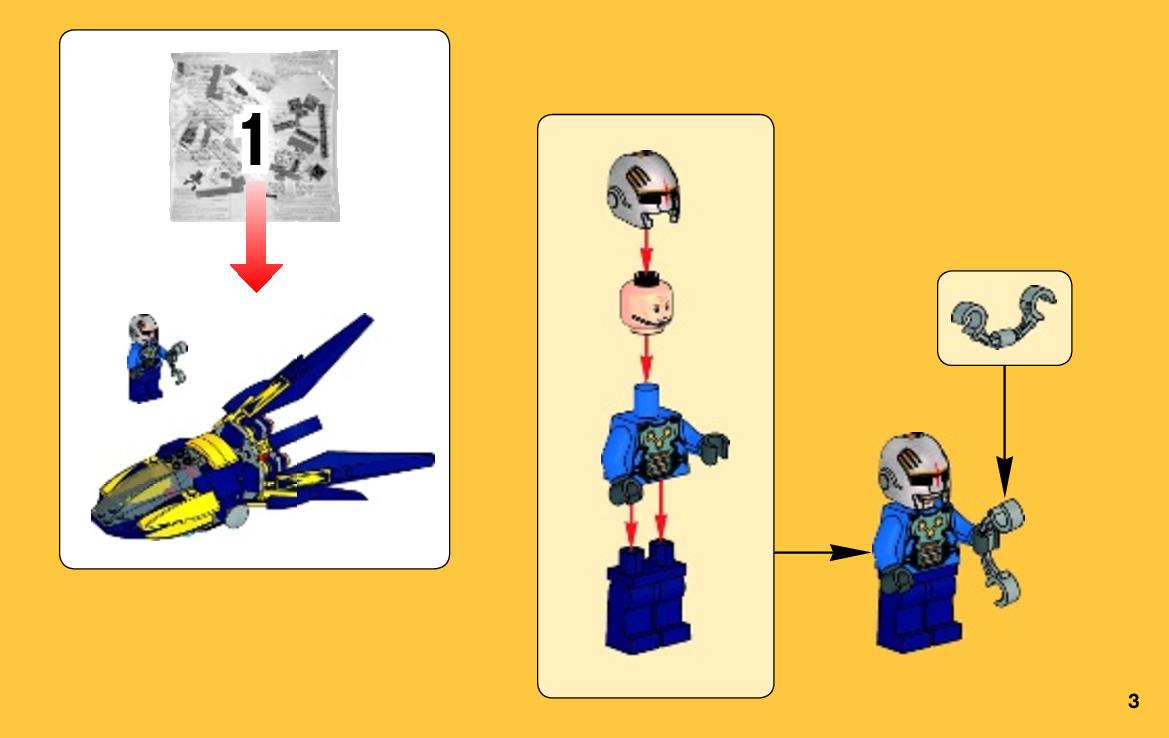 1

3