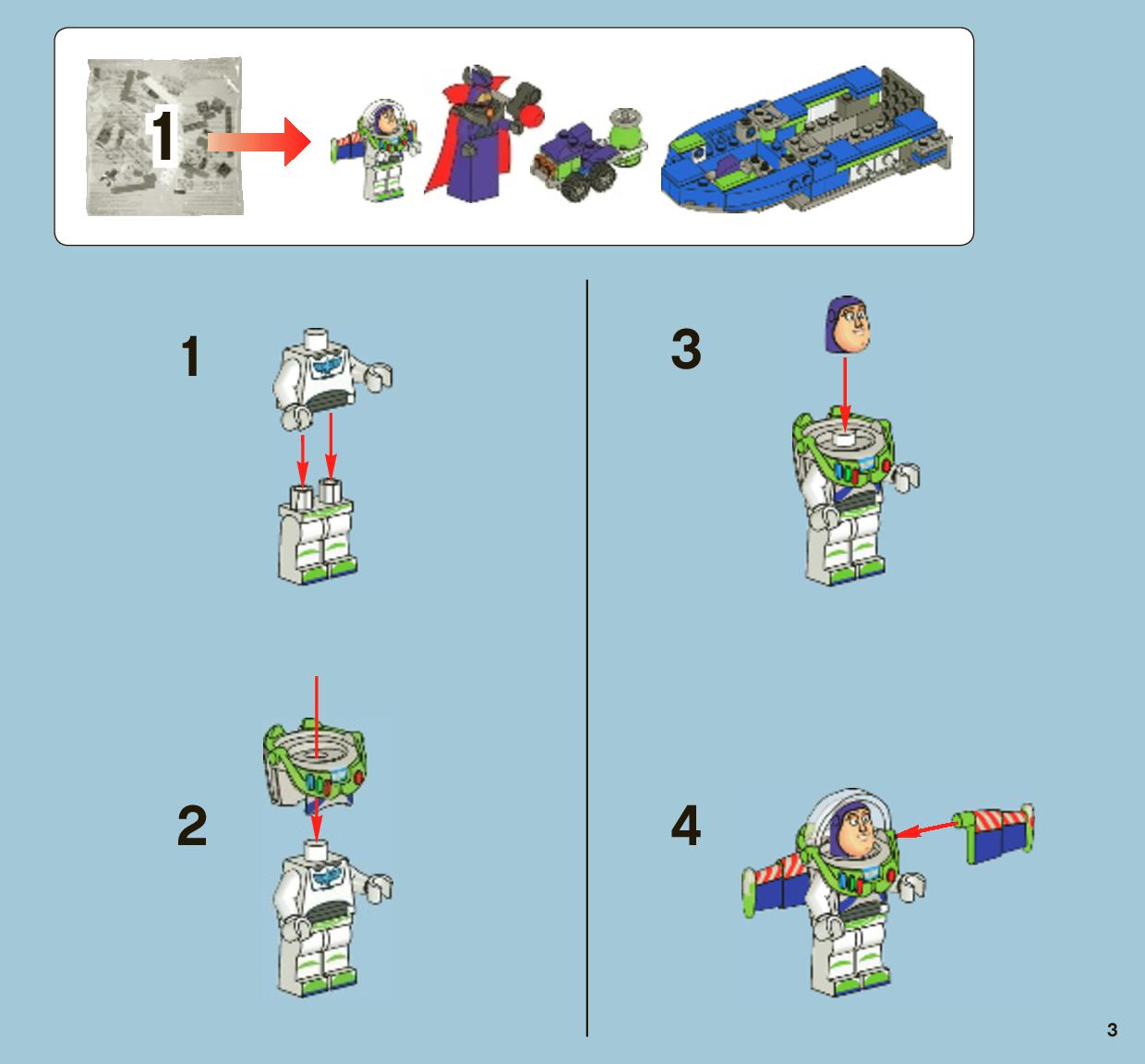 1

1

2

3

4

3