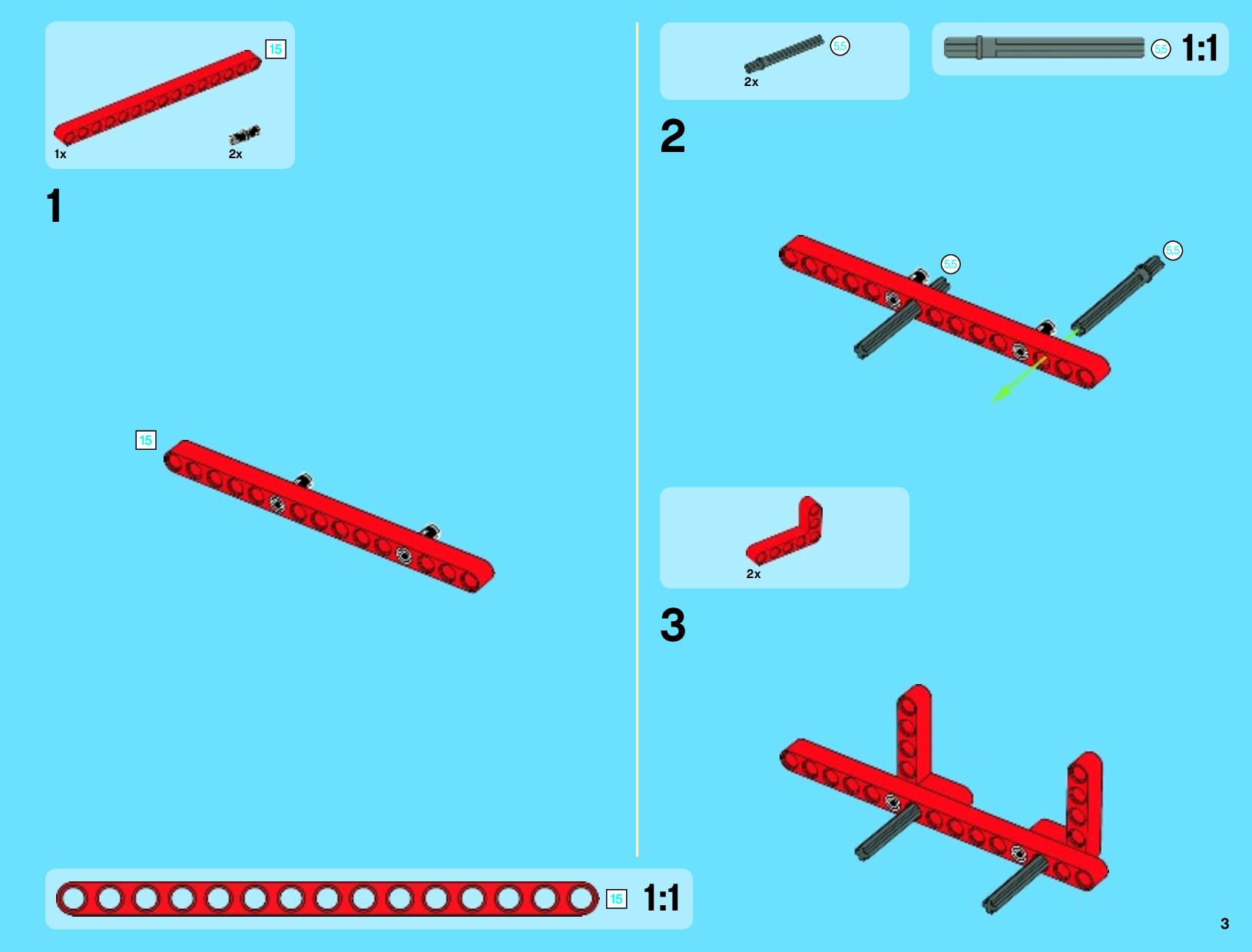 15
1x
2x

1

15

15 1:1

5.5
2x

5.5 1:1

2

5.5

5.5

2x

3

3