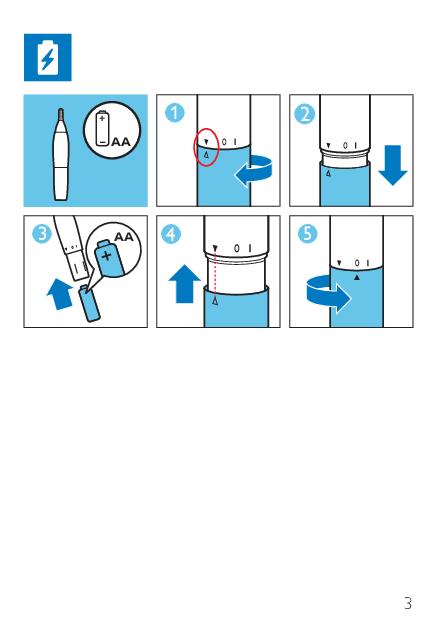 AA

1
0 I

2
0 I

3
AA

4
0 I

5
0 I

3