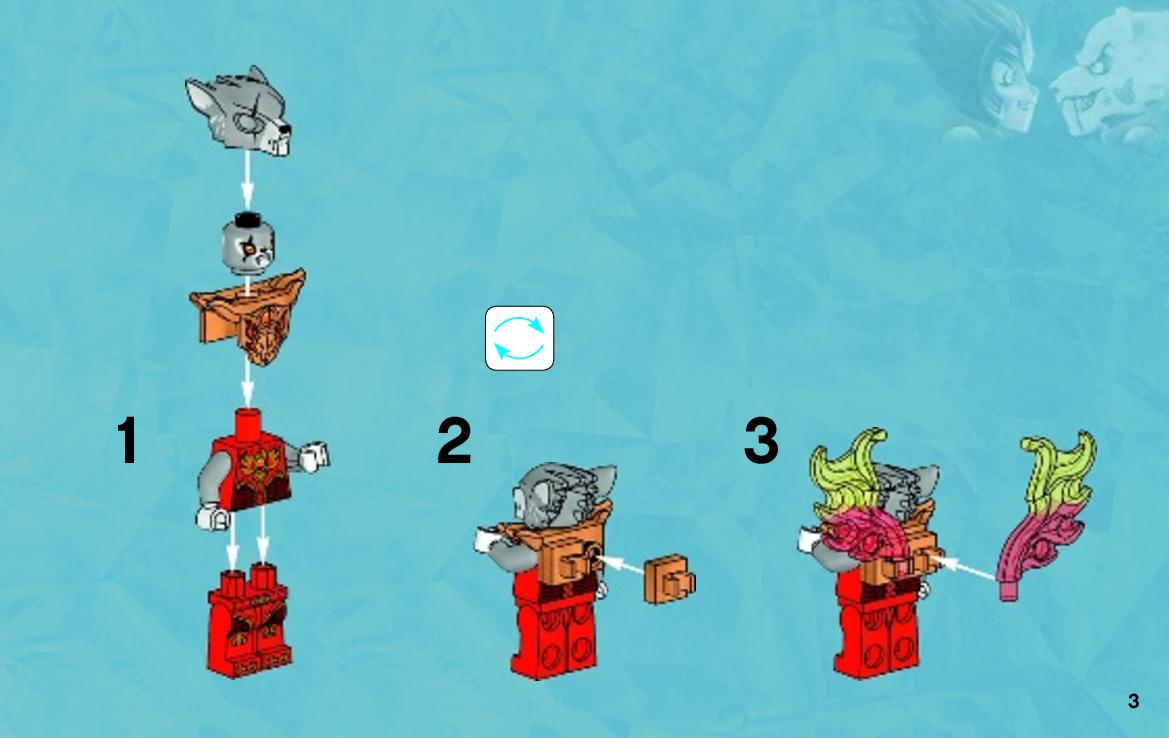 1

2

3

3