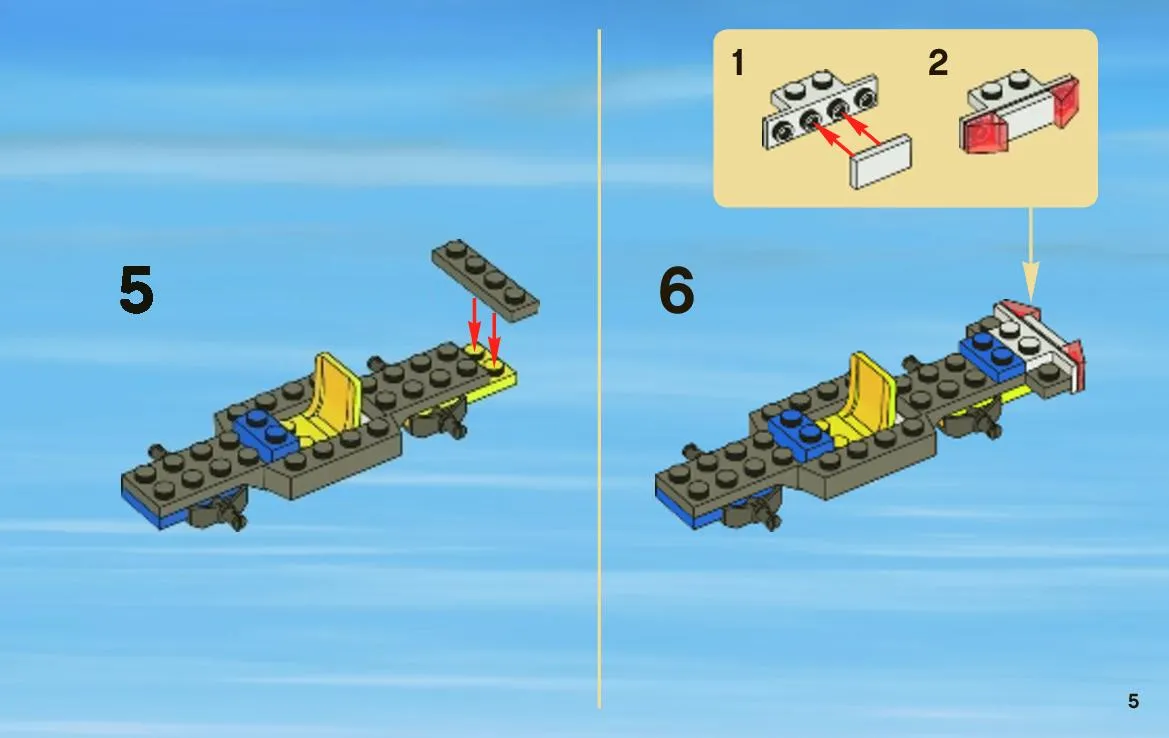 5

1 2

6

5