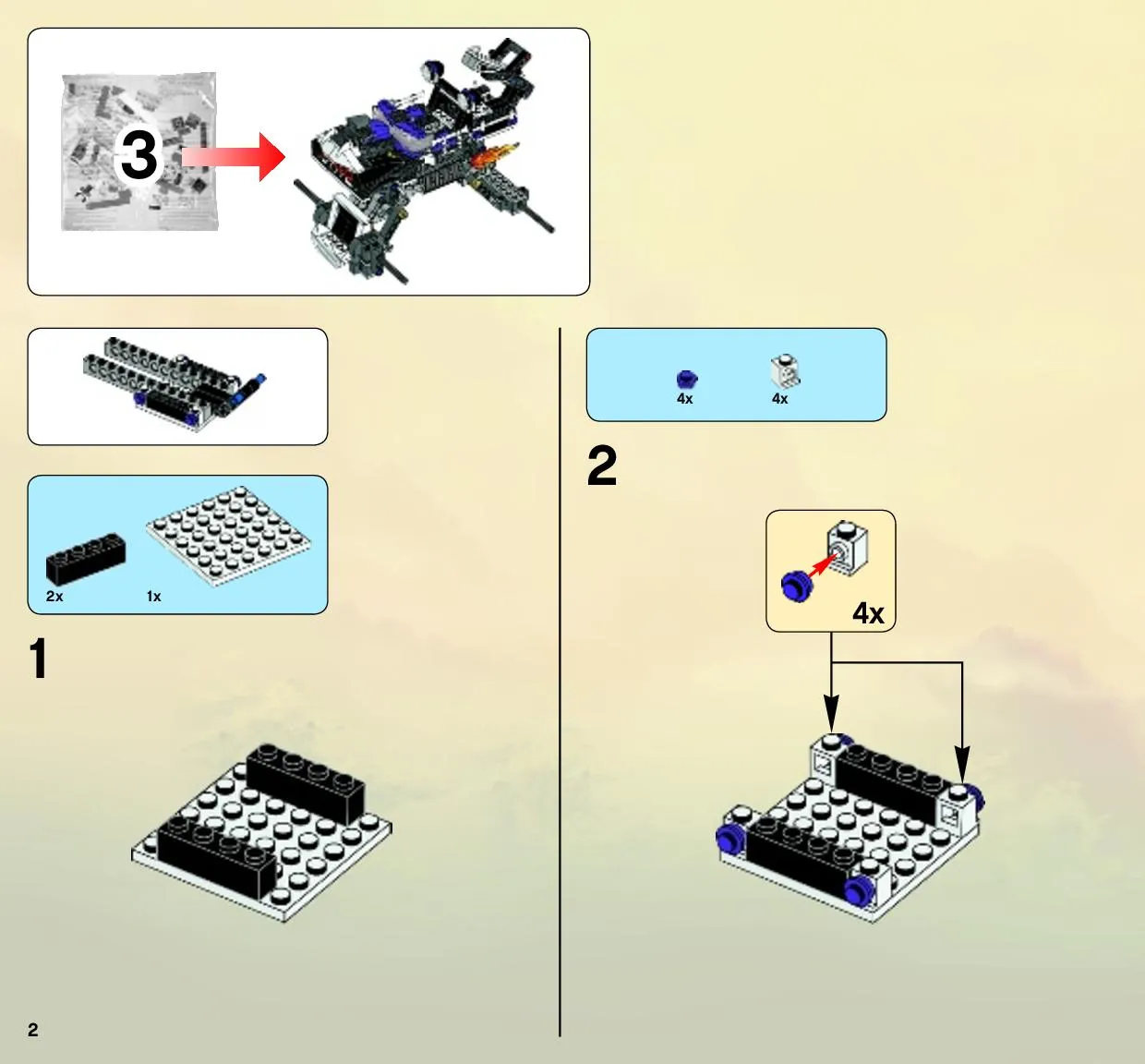 3

2x 1x

1

4x 4x

2

4x

2