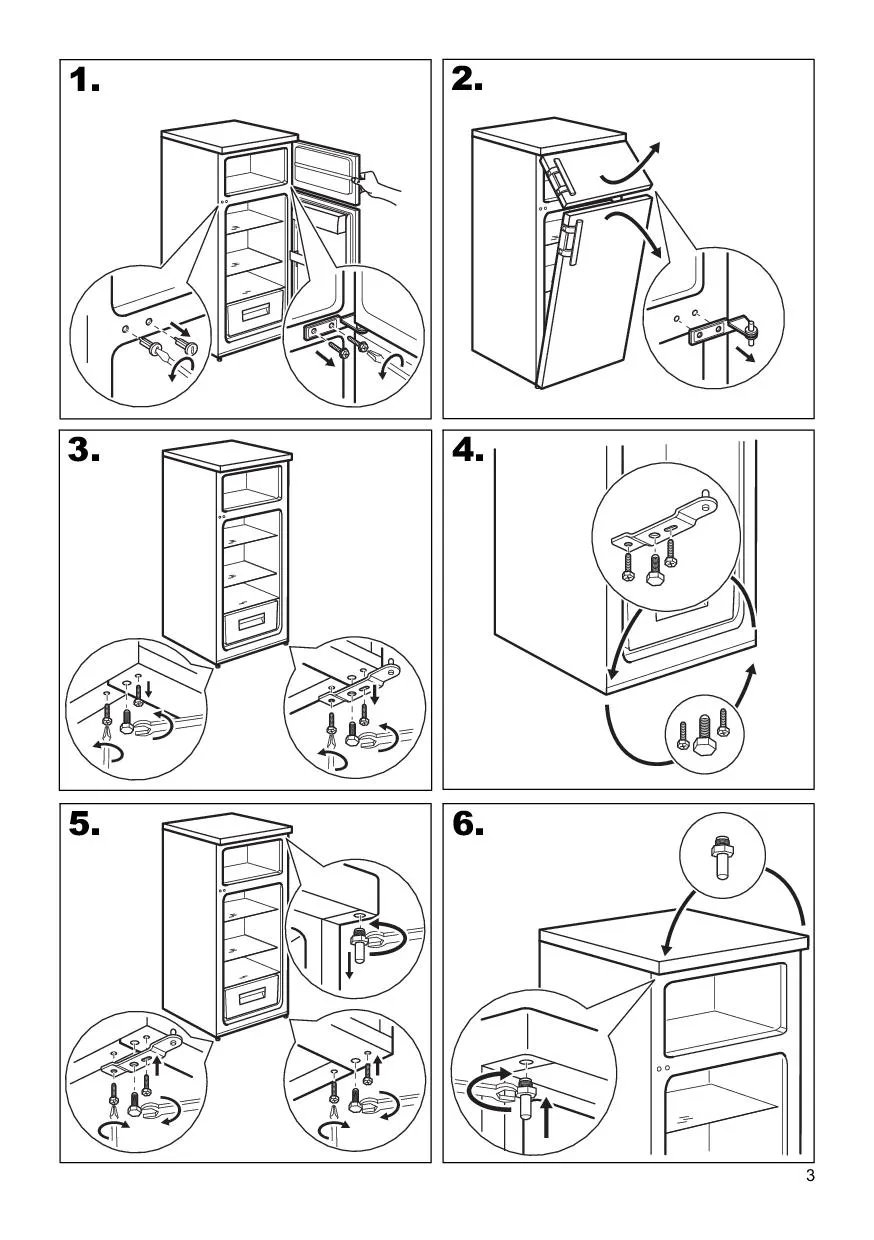 1.

2.

3.

4.

5.

6.

3