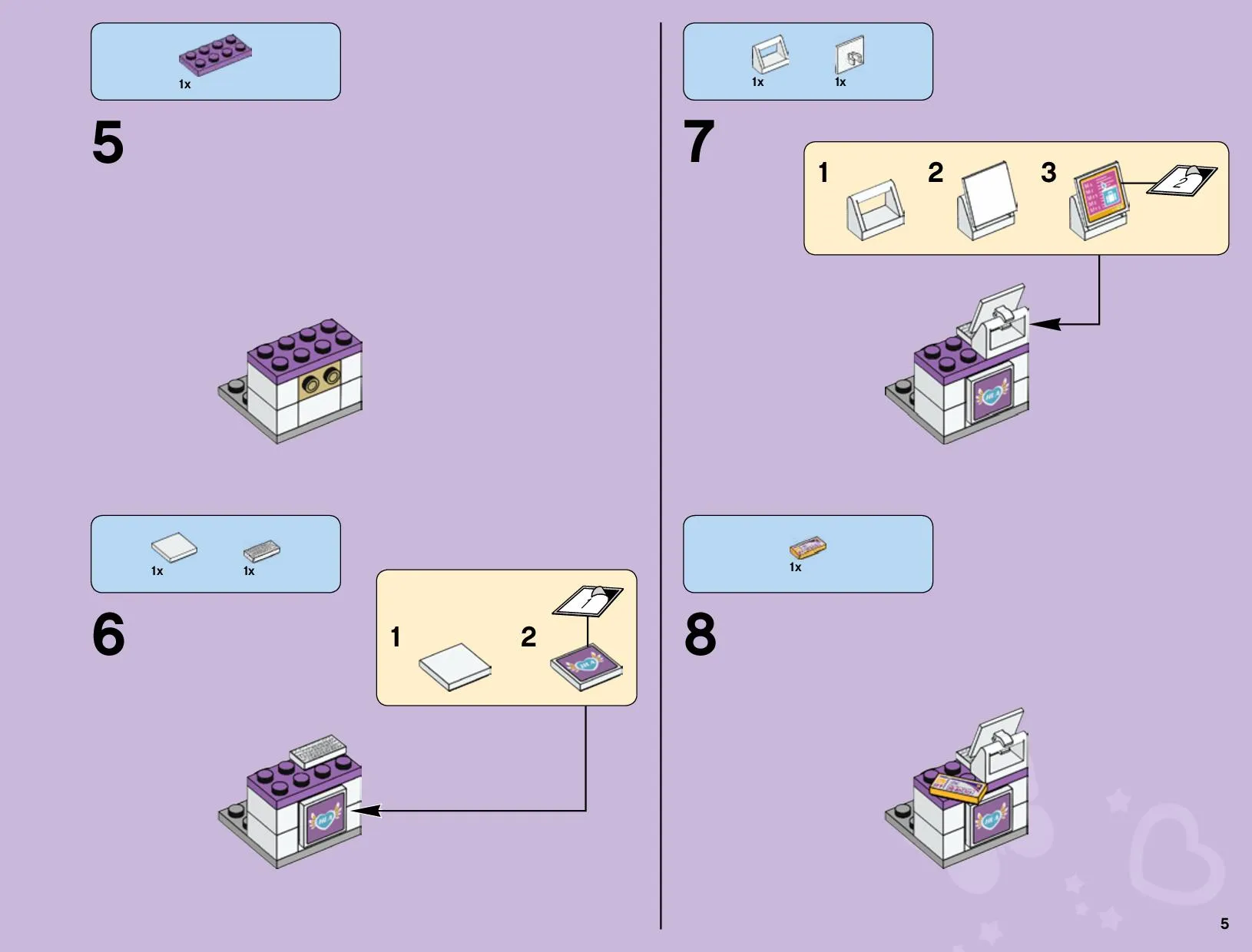 1x

5

1x 1x

6

1

2

1

1x 1x

7

1

2

3

2

1x

8

5