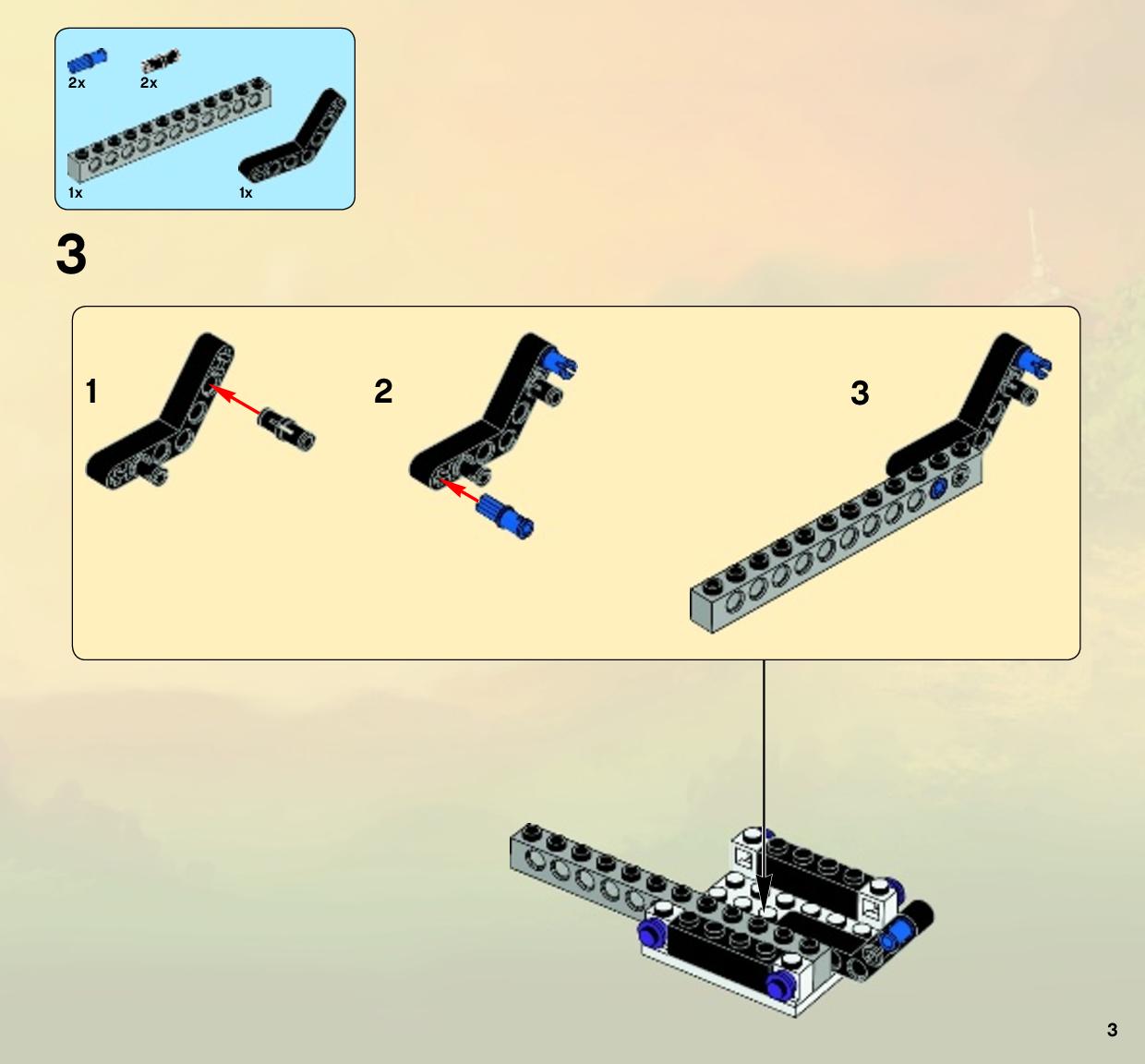 2x
2x
1x
1x

3

1

2

3

3