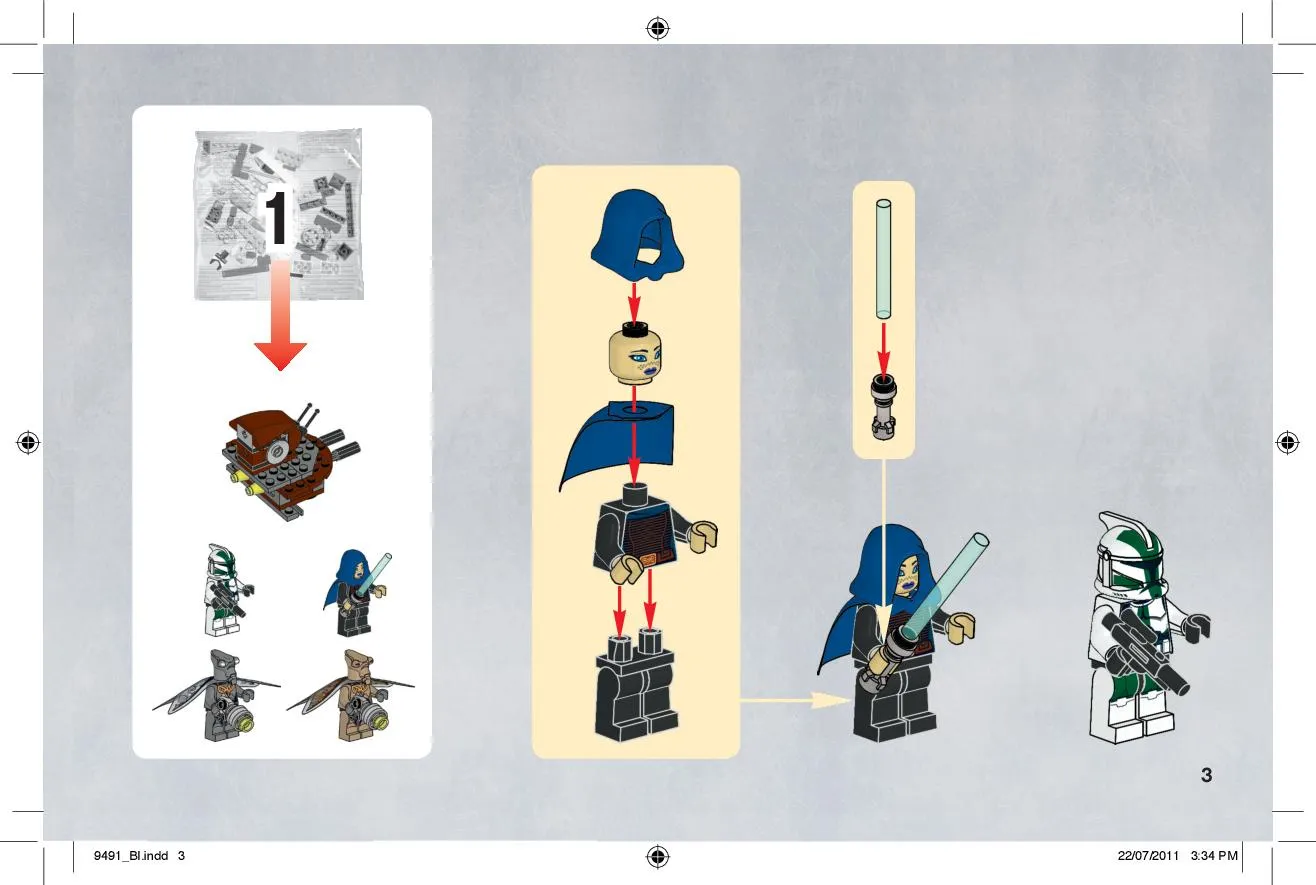 1

3

9491_BI.indd 3

22/07/2011 3:34 PM