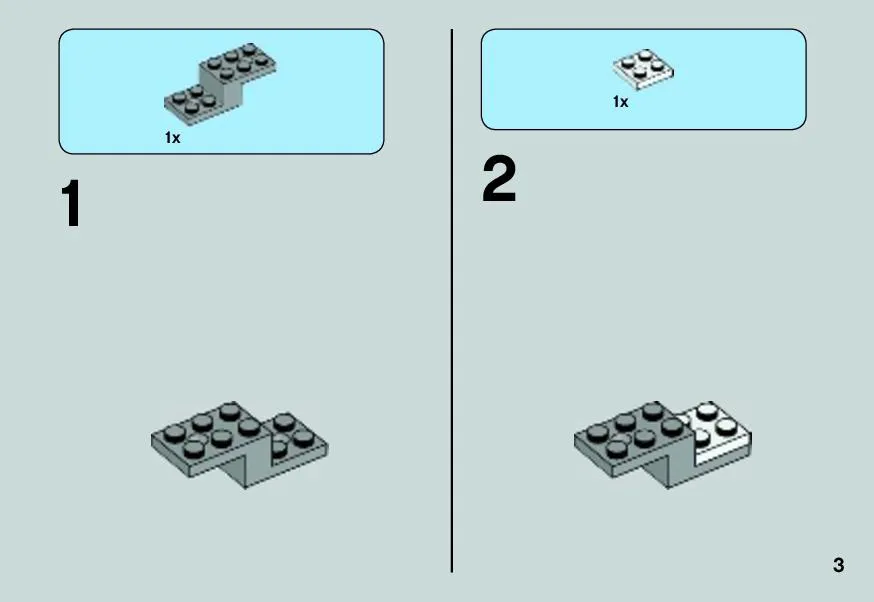 1x

1

1x

2

3