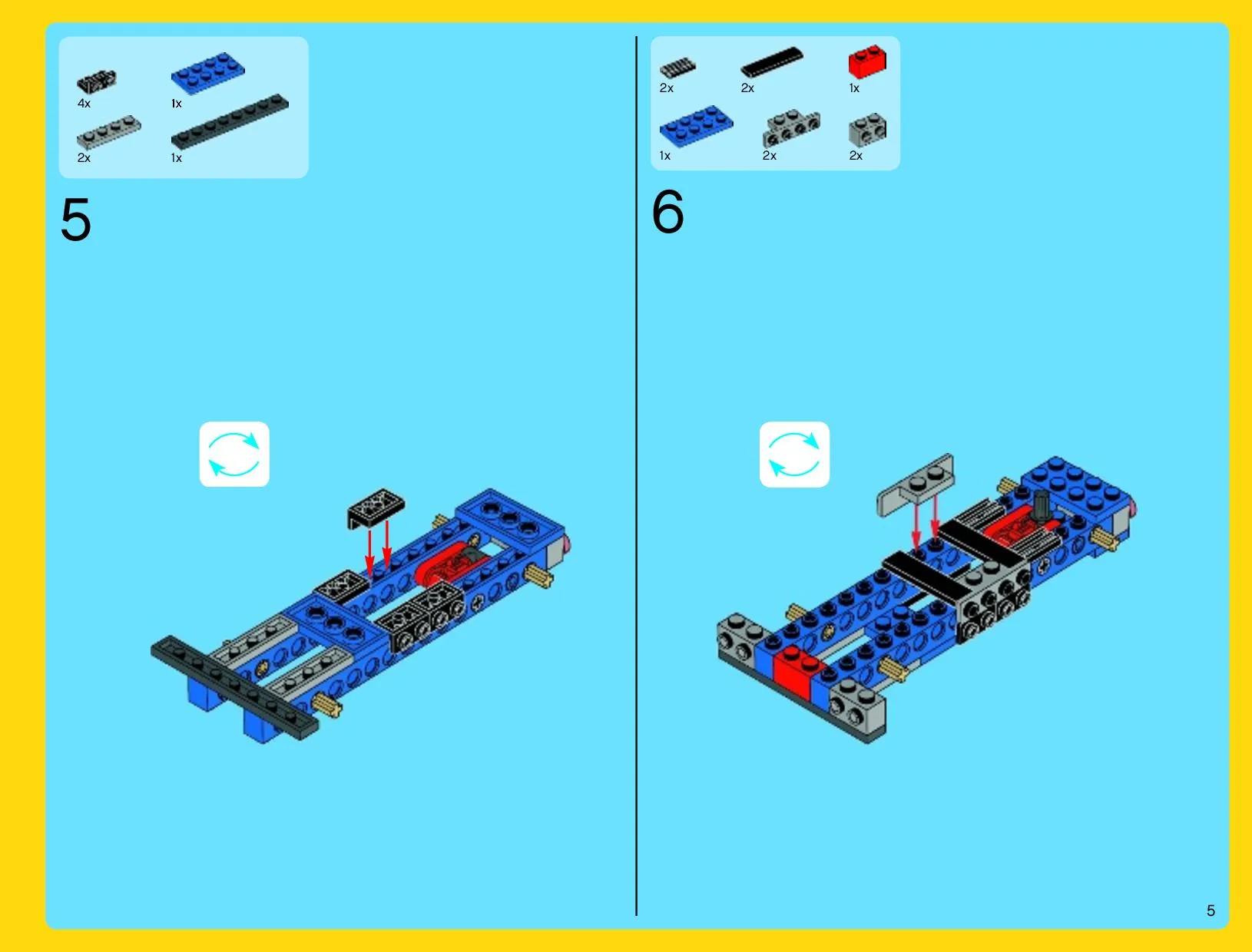 4x
1x
2x
1x

5

2x
2x
1x
1x
2x
2x

6

5