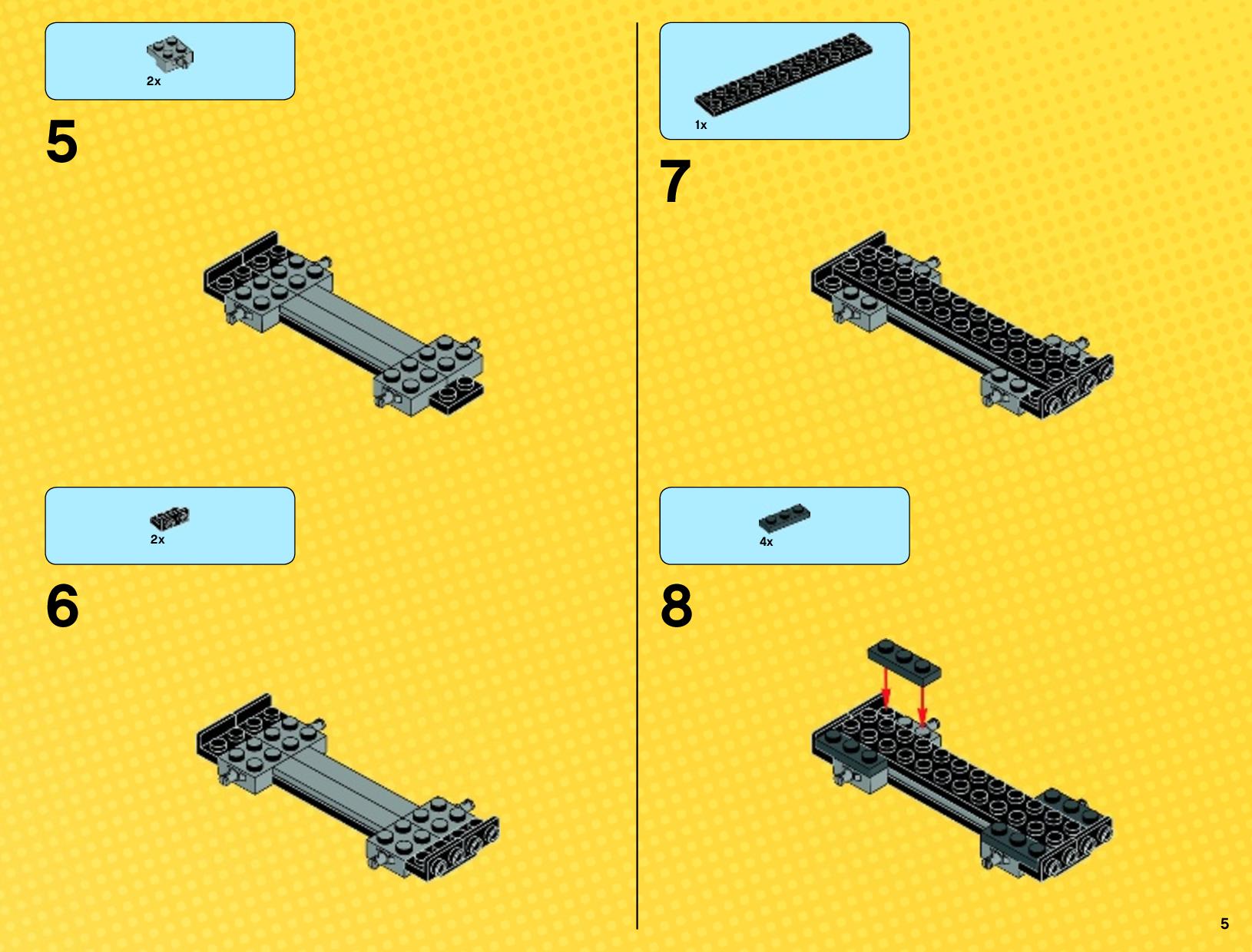 2x

5

2x

6

1x

7

4x

8

5