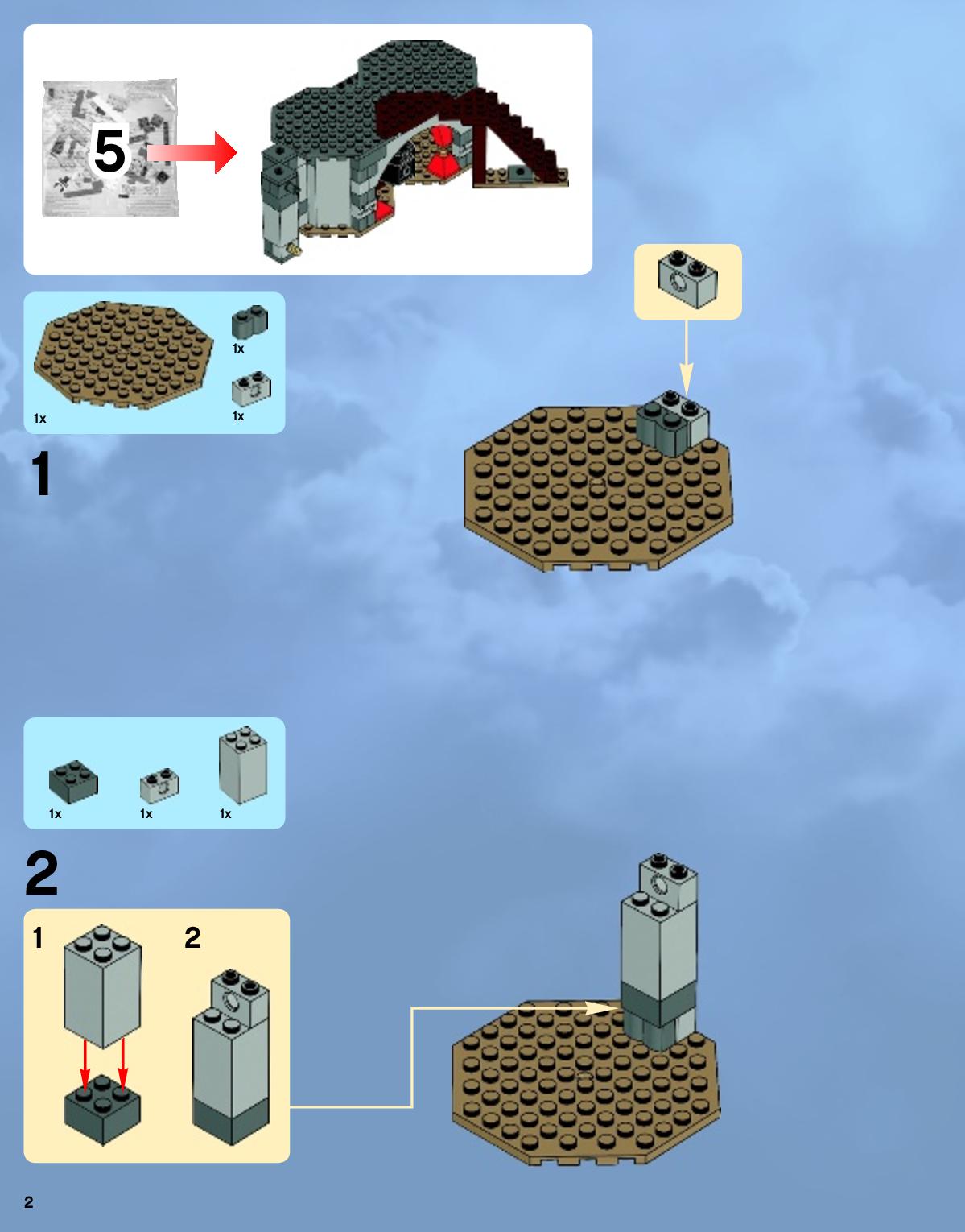 5

1x

1x

1x

1

1x

1x

1x

2

1

2

2