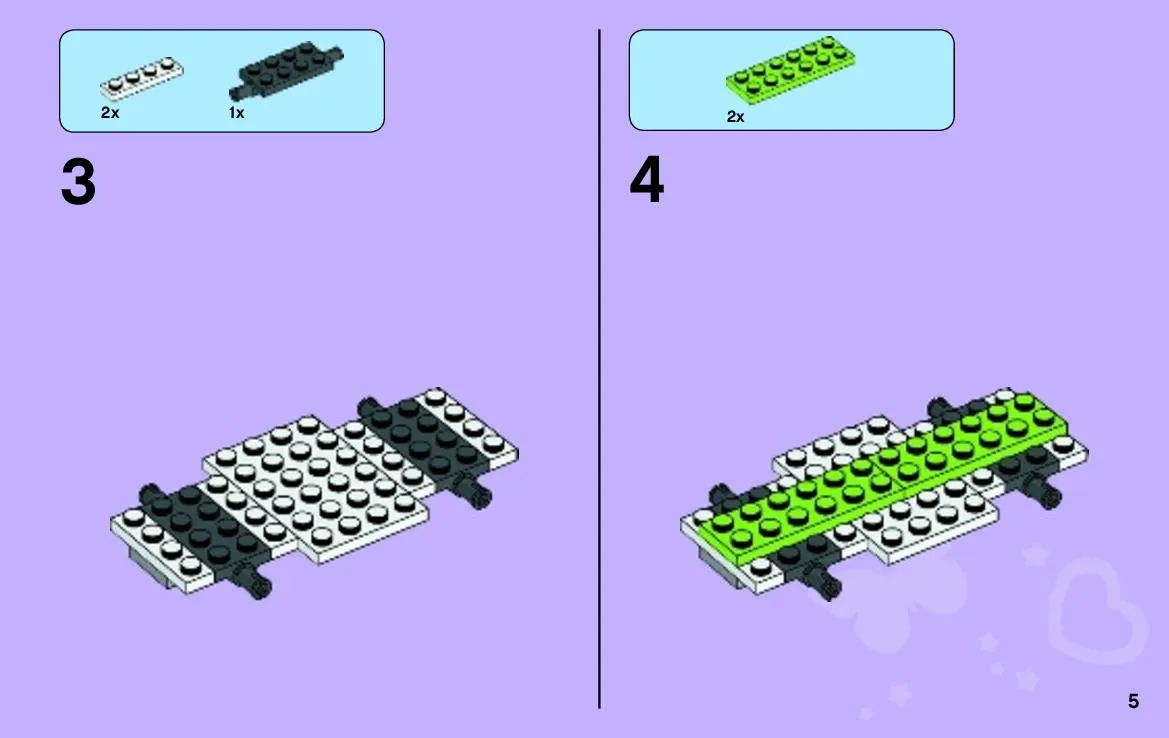 2x 1x

3

2x

4

5