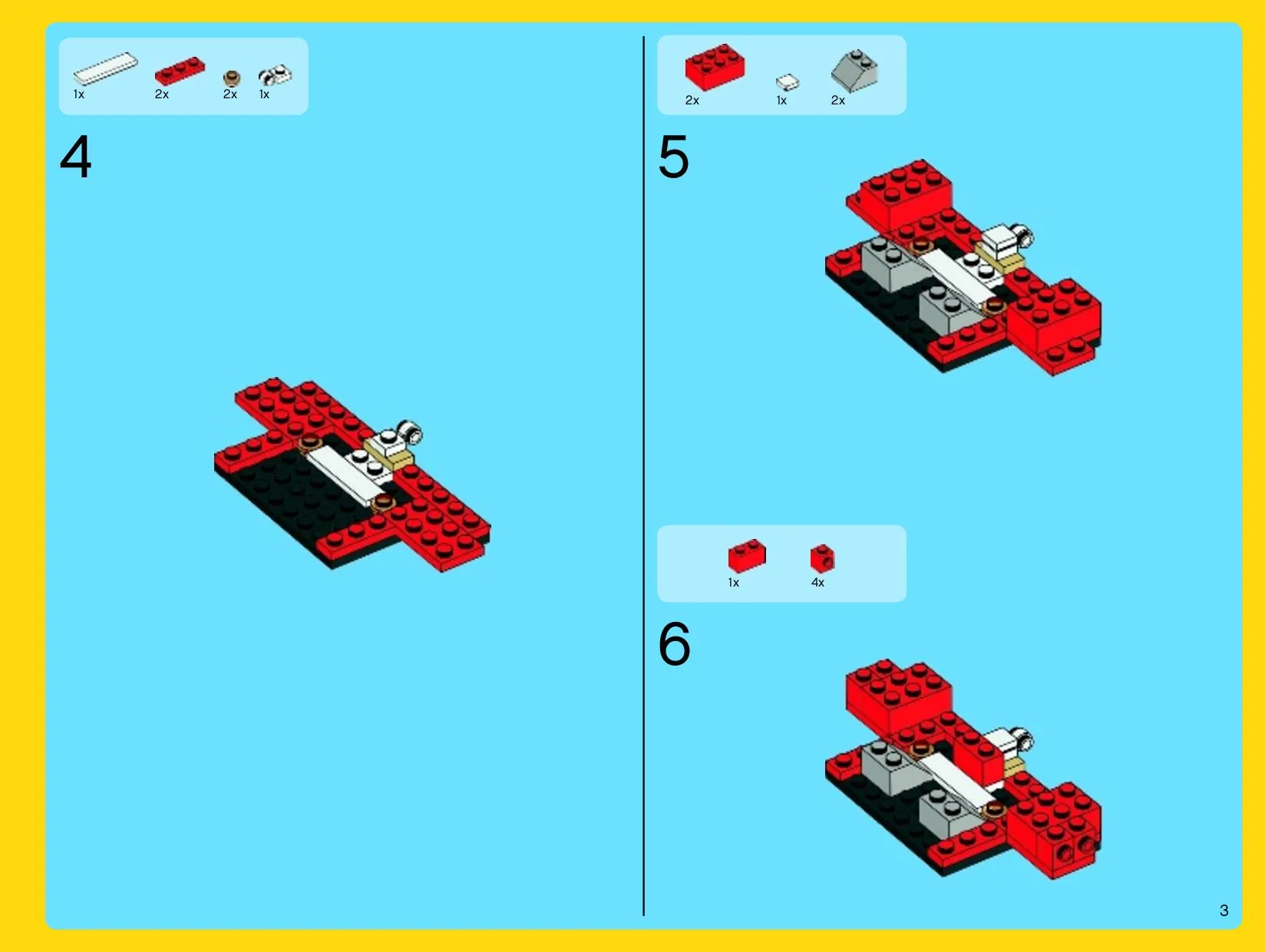 1x 2x 2x 1x

4

2x 1x 2x

5

1x 4x

6

3