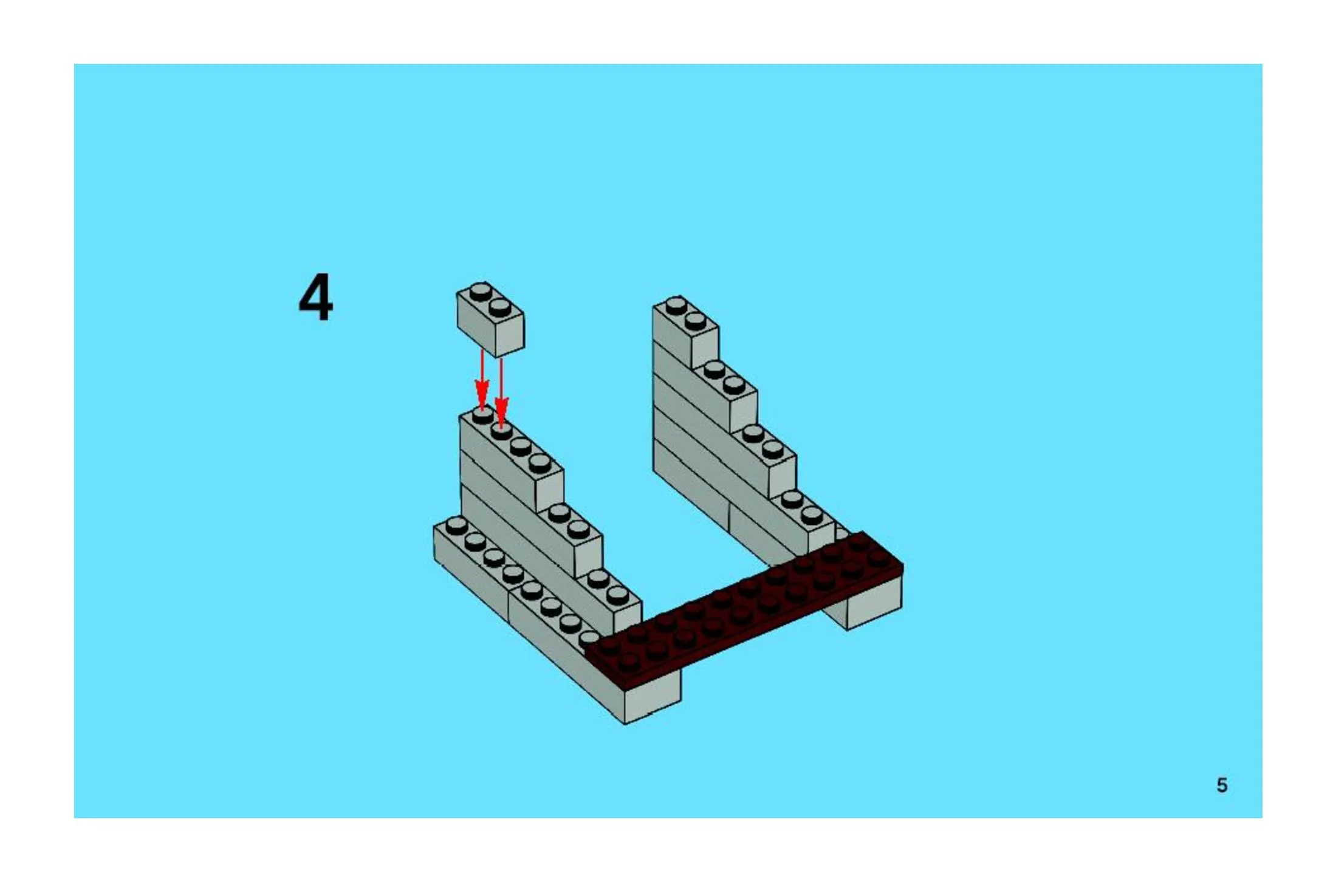 4

5