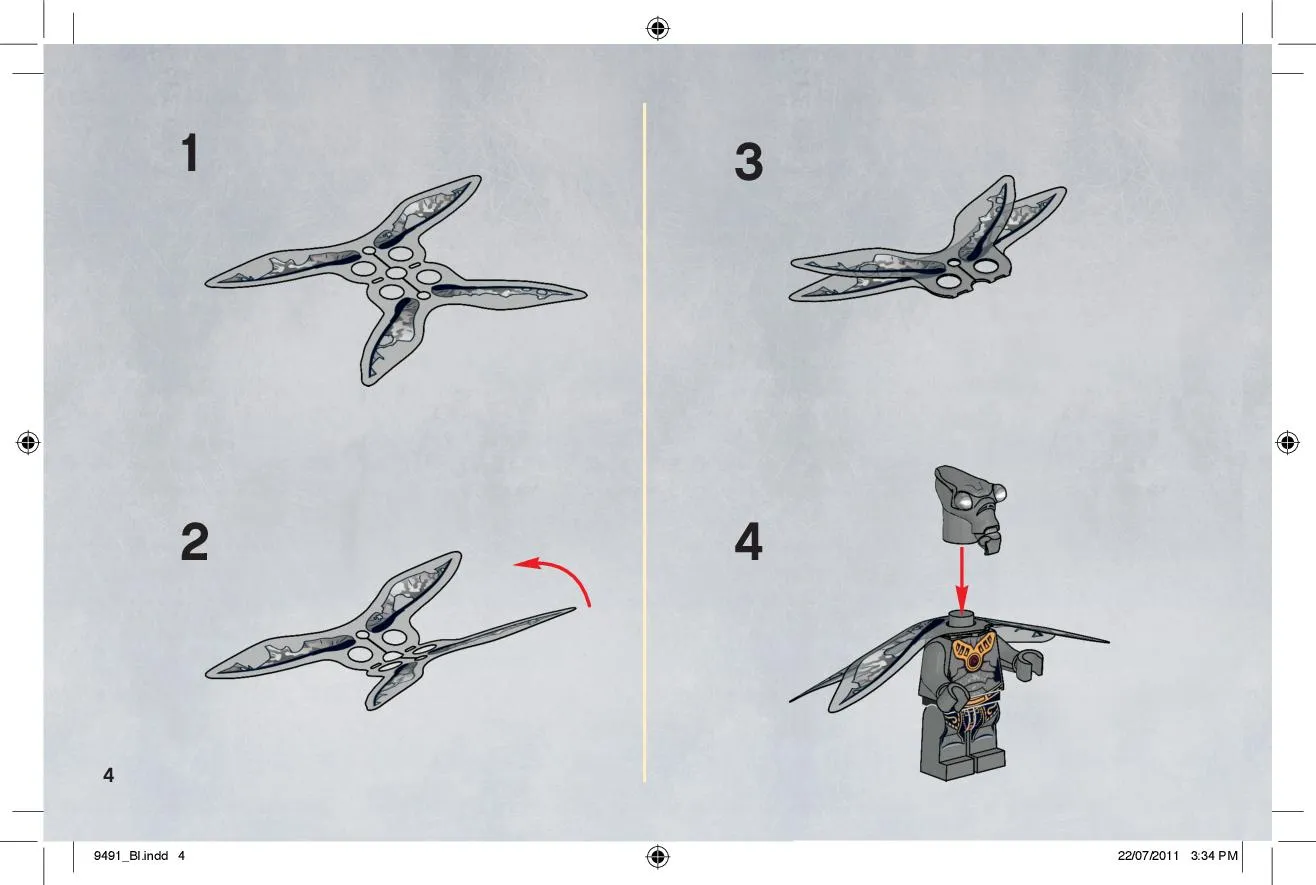 1

2

4

3

4

9491_BI.indd 4

22/07/2011 3:34 PM