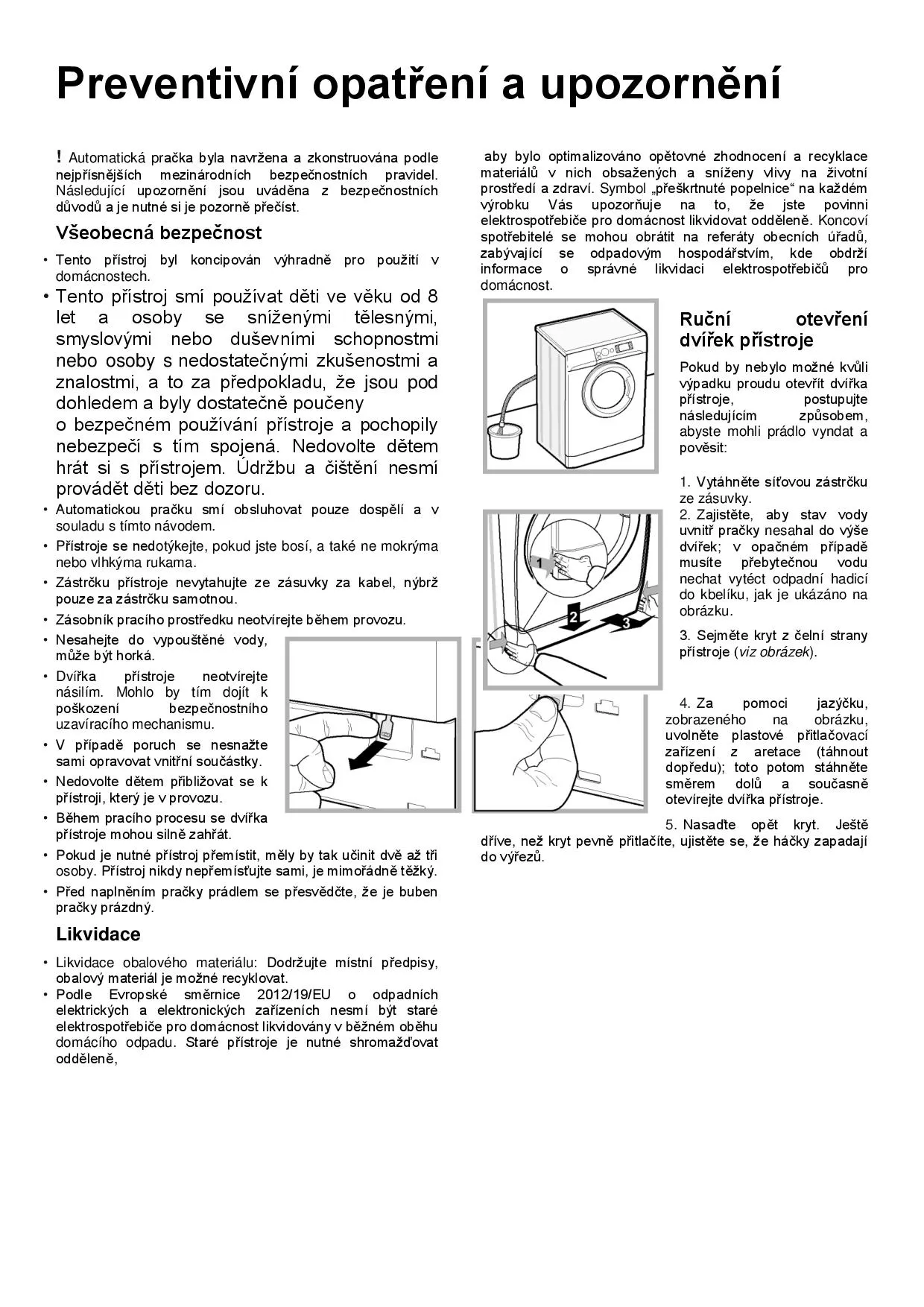 Preventivní opatření a upozornění

! Automatická pračka byla navržena a zkonstruována podle nejpřísnějších mezinárodních bezpečnostních pravidel. Následující upozornění jsou uváděna z bezpečnostních důvodů a je nutné si je pozorně přečíst.

Všeobecná bezpečnost

• Tento přístroj byl koncipován výhradně pro použití v domácnostech.
• Tento přístroj smí používat děti ve věku od 8 let a osoby se sníženými tělesnými, smyslovými nebo duševními schopnostmi nebo osoby s nedostatečnými zkušenostmi a znalostmi, a to za předpokladu, že jsou pod dohledem a byly dostatečně poučeny o bezpečném používání přístroje a pochopily nebezpečí s tím spojená. Nedovolte dětem hrát si s přístrojem. Údržbu a čištění nesmí provádět děti bez dozoru.
• Automatickou pračku smí obsluhovat pouze dospělí a v souladu s tímto návodem.
• Přístroje se nedotýkejte, pokud jste bosí, a také ne mokrýma nebo vlhkýma rukama.
• Zástrčku přístroje nevytahujte ze zásuvky za kabel, nýbrž pouze za zástrčku samotnou.
• Zásobník pracího prostředku neotvírejte během provozu.
• Nesahejte do vypouštěné vody, může být horká.
• Dvířka přístroje neotvírejte násilím. Mohlo by tím dojít k poškození bezpečnostního uzavíracího mechanismu.
• V případě poruch se nesnažte sami opravovat vnitřní součástky.
• Nedovolte dětem přibližovat se k přístroji, který je v provozu.
• Během pracího procesu se dvířka přístroje mohou silně zahřát.
• Pokud je nutné přístroj přemístit, měly by tak učinit dvě až tři osoby. Přístroj nikdy nepřemísťujte sami, je mimořádně těžký.
• Před naplněním pračky prádlem se přesvědčte, že je buben pračky prázdný.

Likvidace

• Likvidace obalového materiálu: Dodržujte místní předpisy, obalový materiál je možné recyklovat.
• Podle Evropské směrnice 2012/19/EU o odpadních elektrických a elektronických zařízeních nesmí být staré elektrospotřebiče pro domácnost likvidovány v běžném oběhu domácího odpadu. Staré přístroje je nutné shromažďovat odděleně,

aby bylo optimalizováno opětovné zhodnocení a recyklace materiálů v nich obsažených a sníženy vlivy na životní prostředí a zdraví. Symbol „přeškrtnuté popelnice“ na každém výrobku Vás upozorňuje na to, že jste povinni elektrospotřebiče pro domácnost likvidovat odděleně. Koncoví spotřebitelé se mohou obrátit na referáty obecních úřadů, zabývající se odpadovým hospodářstvím, kde obdrží informace o správné likvidaci elektrospotřebičů pro domácnost.

Ruční otevření dvířek přístroje

Pokud by nebylo možné kvůli výpadku proudu otevřít dvířka přístroje, postupujte následujícím způsobem, abyste mohli prádlo vyndat a pověsit:

1. Vytáhněte síťovou zástrčku ze zásuvky.
2. Zajistěte, aby stav vody uvnitř pračky nesahal do výše dvířek; v opačném případě musíte přebytečnou vodu nechat vytéct odpadní hadicí do kbelíku, jak je ukázáno na obrázku.
3. Sejměte kryt z čelní strany přístroje (viz obrázek).

1
2
3

4. Za pomoci jazýčku, zobrazeného na obrázku, uvolněte plastové přitlačovací zařízení z aretace (táhnout dopředu); toto potom stáhněte směrem dolů a současně otevírejte dvířka přístroje.

5. Nasaďte opět kryt. Ještě dříve, než kryt pevně přitlačíte, ujistěte se, že háčky zapadají do výřezů.