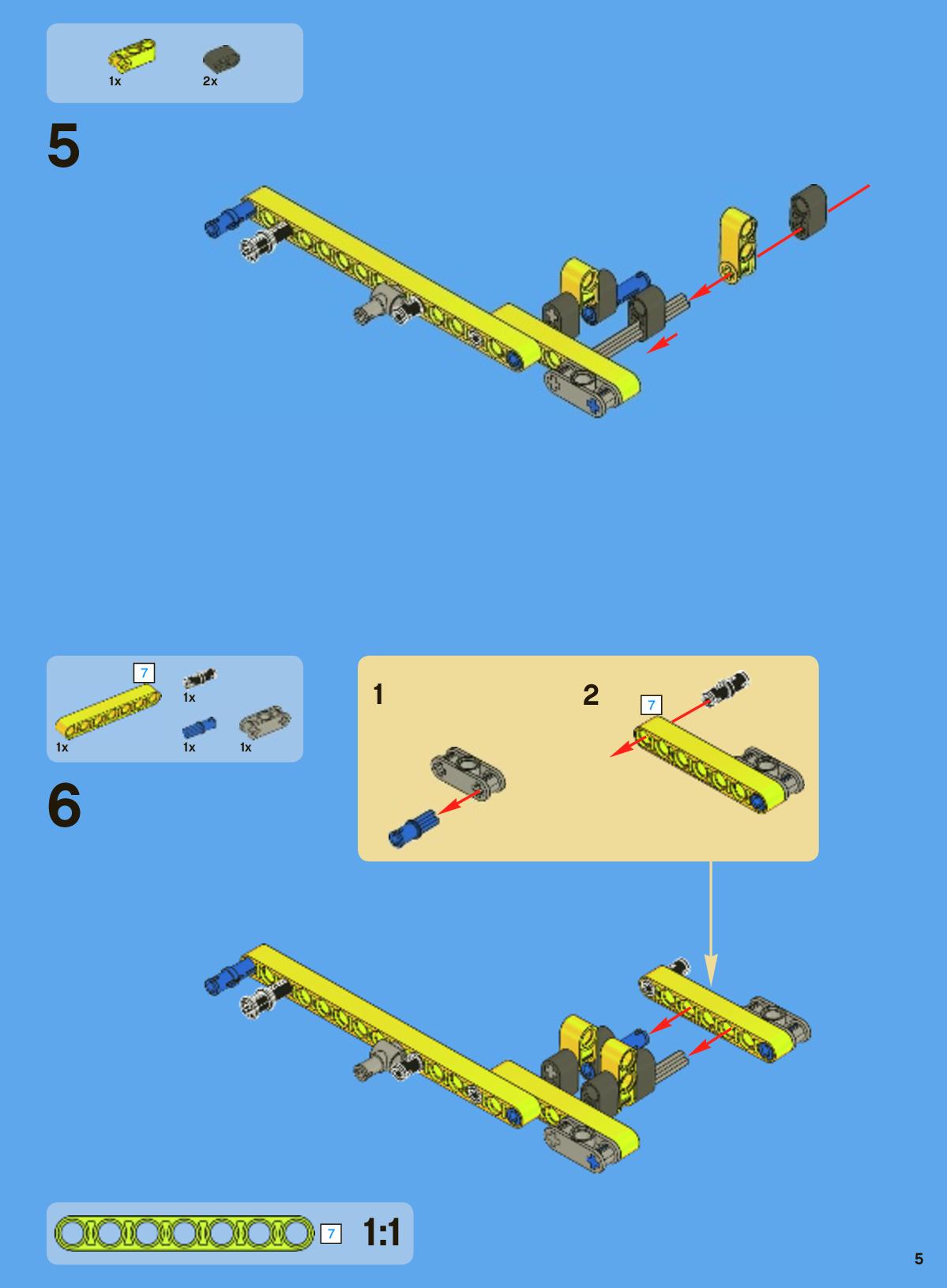 1x 2x

5

7
1x
1x
1x 1x

6

1
2
7

7 1:1

5