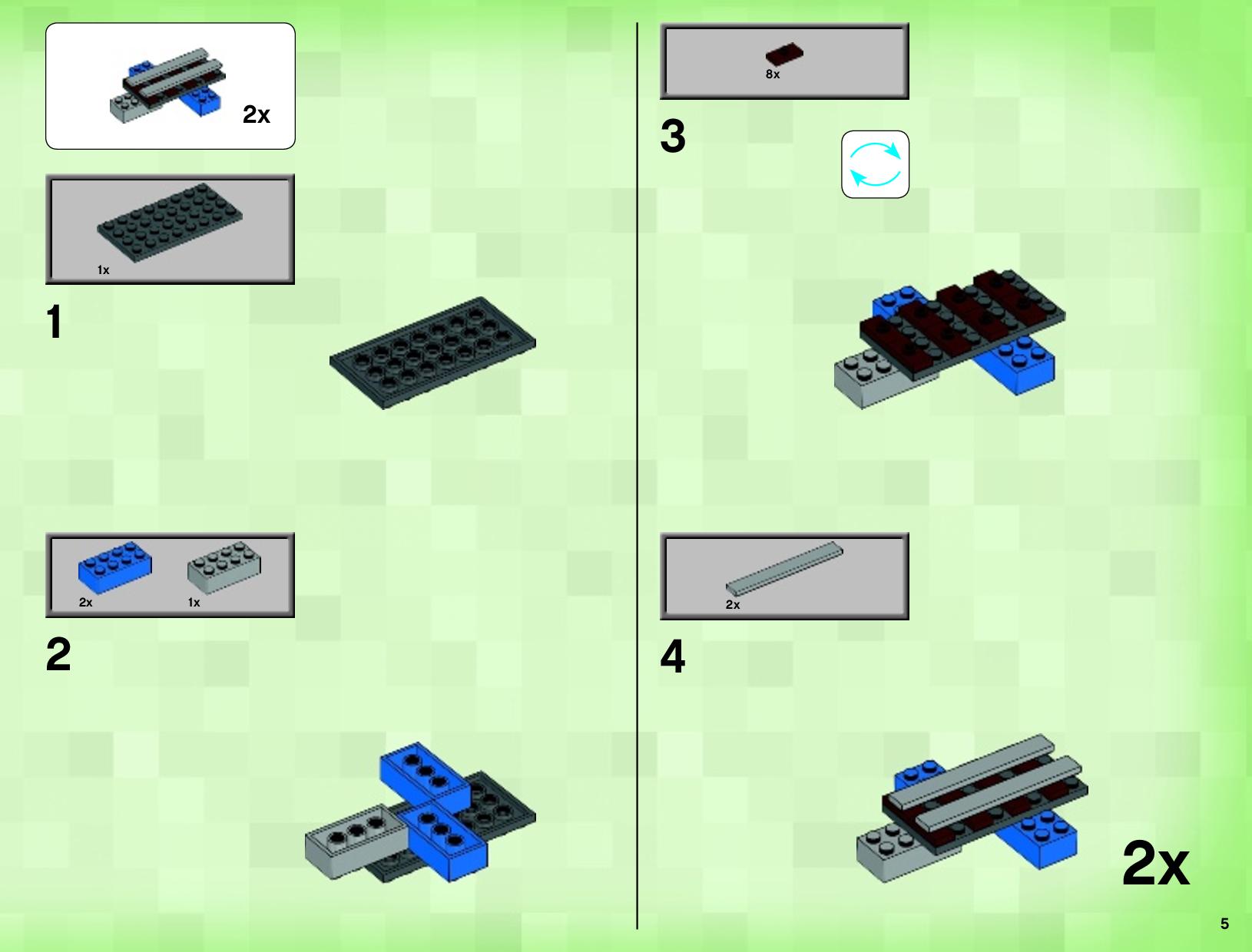 2x

1x

1

2x 1x

2

8x

3

2x

4

2x

5