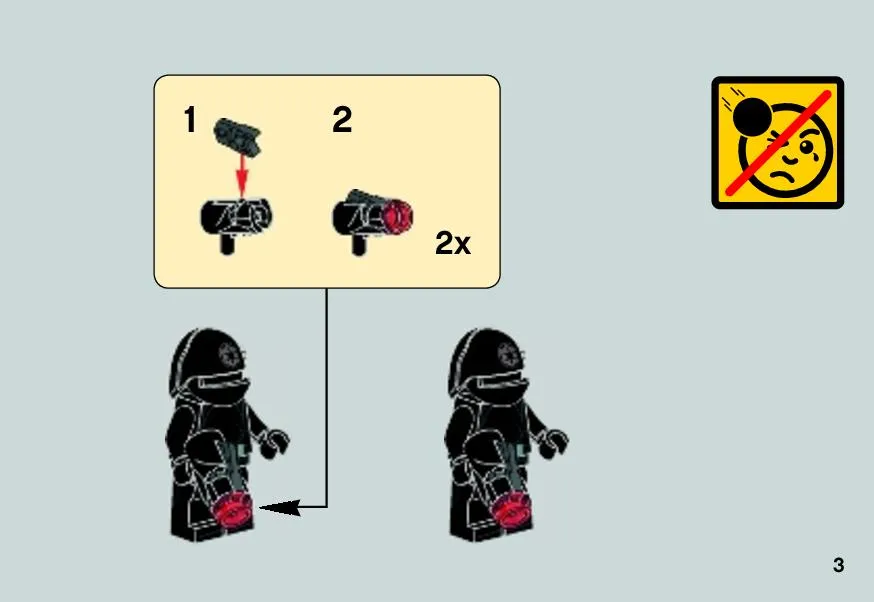 1

2

2x

3