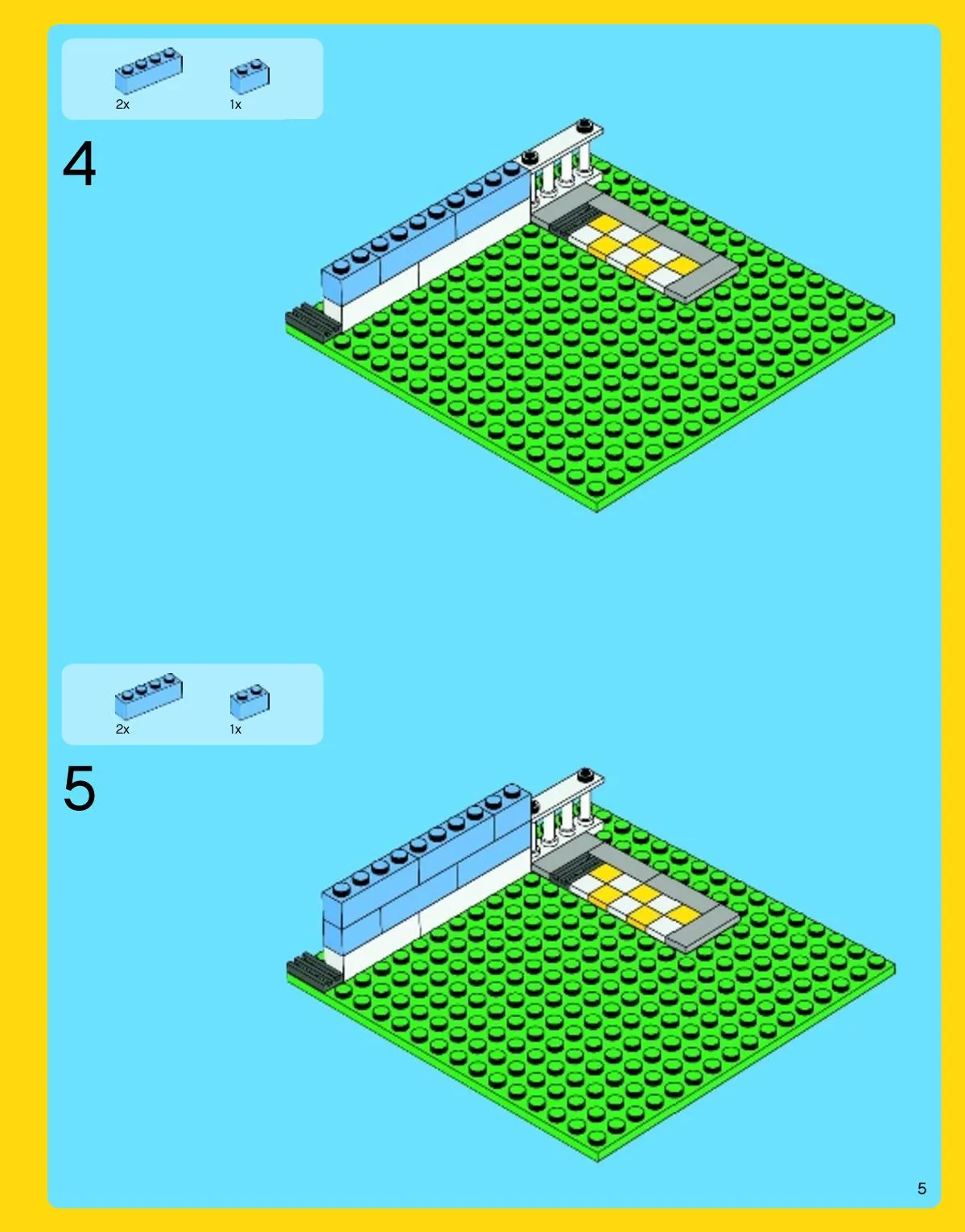 2x 1x

4

2x 1x

5

5