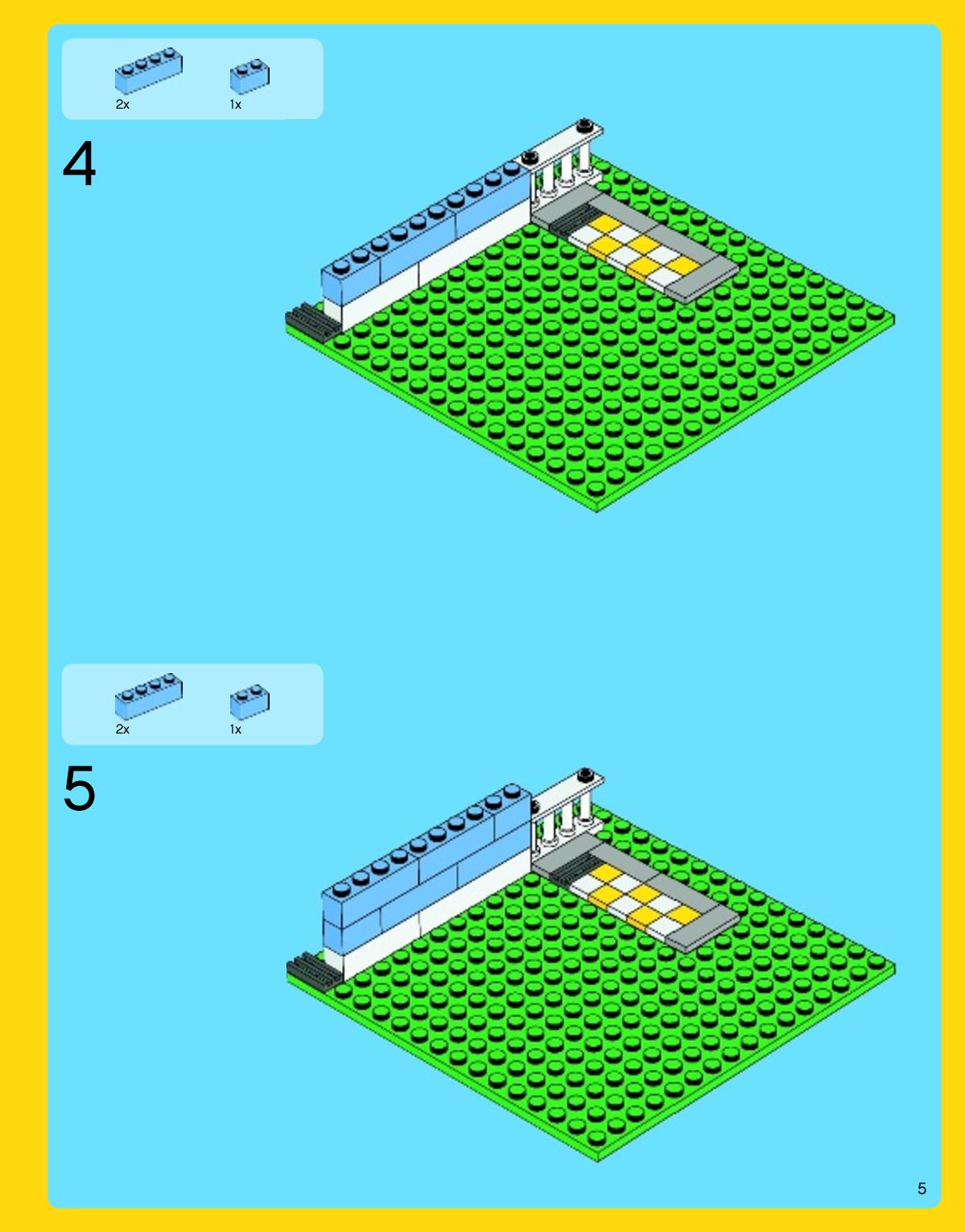 2x 1x

4

2x 1x

5

5