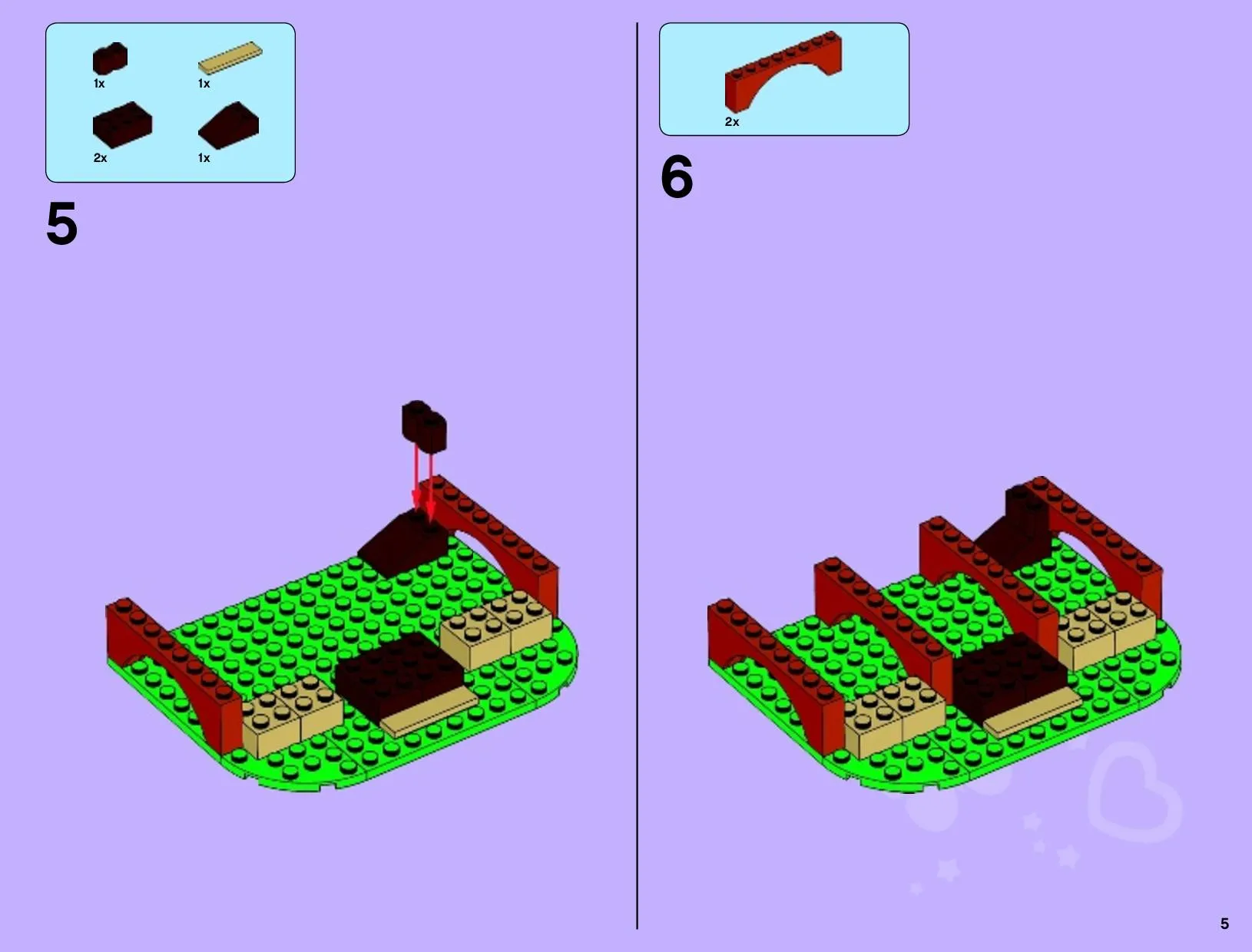 1x
1x
2x
1x

5

2x

6

5