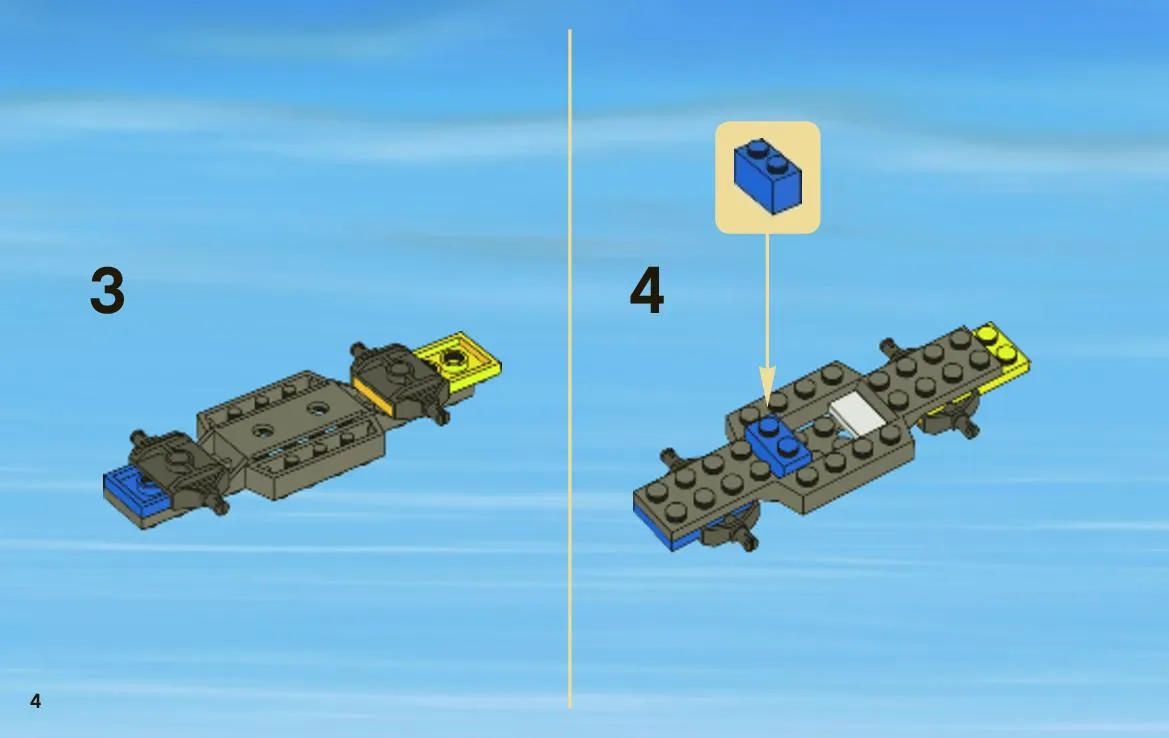 3

4

4