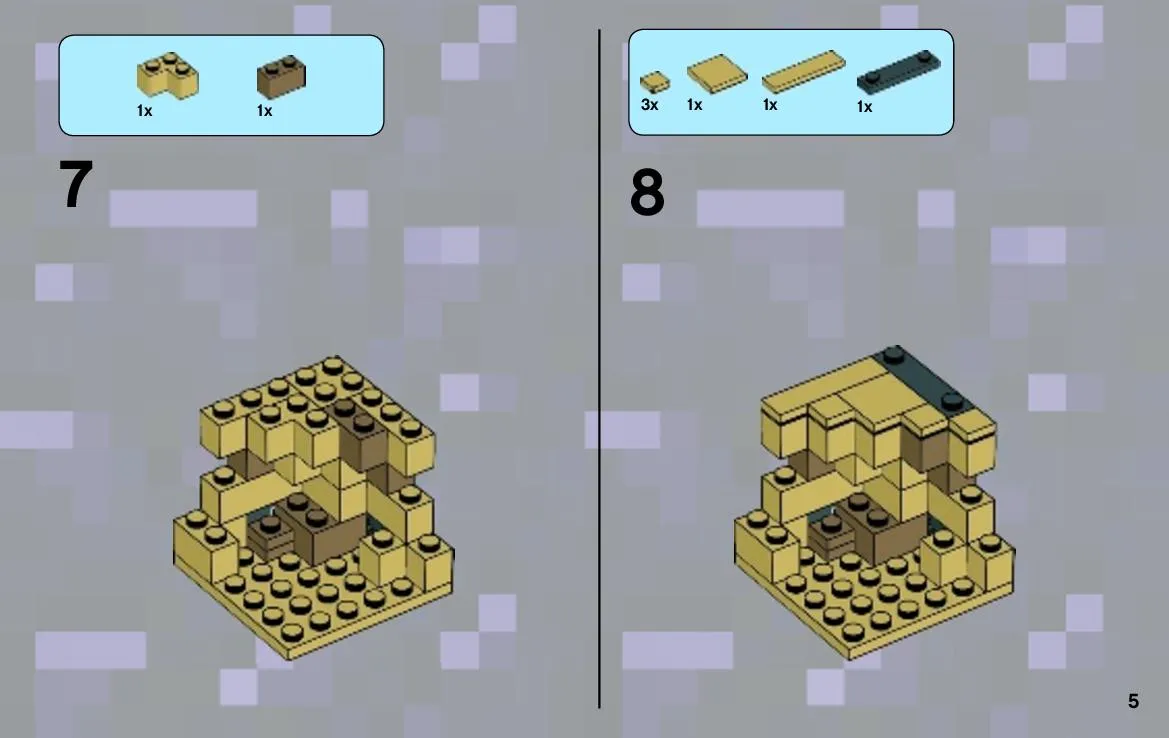 1x 1x

7

3x 1x 1x 1x

8

5