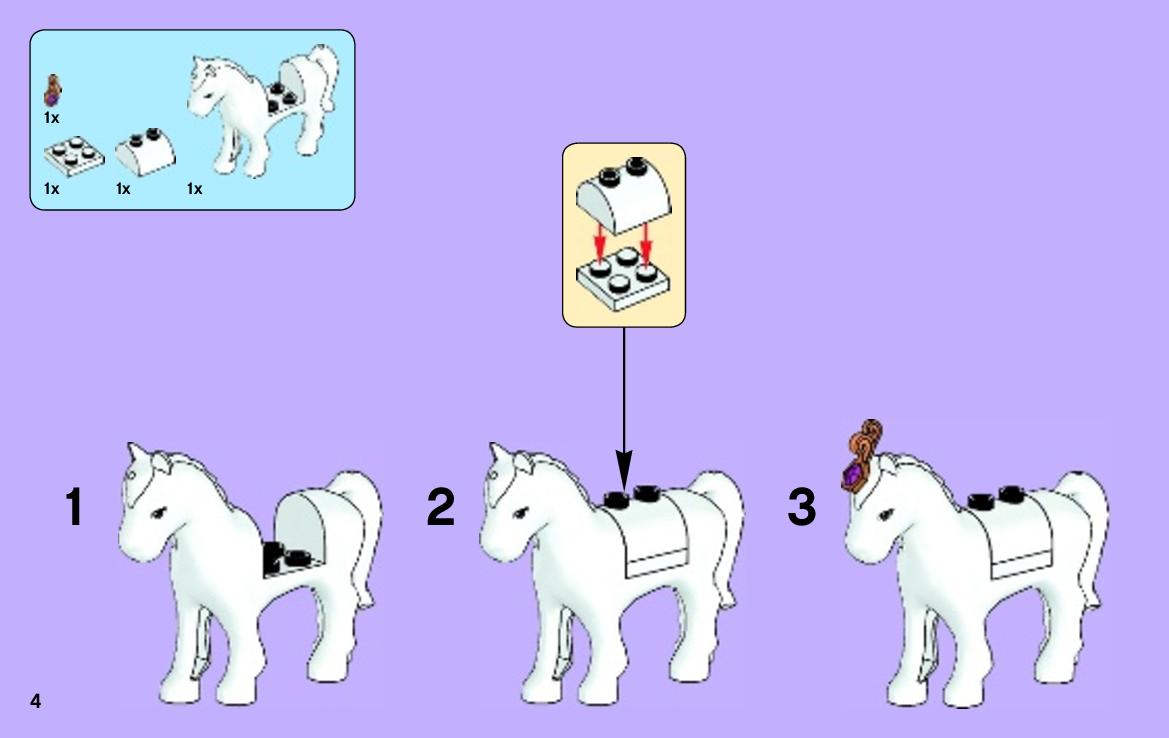 1x
1x 1x 1x

1

2

3

4