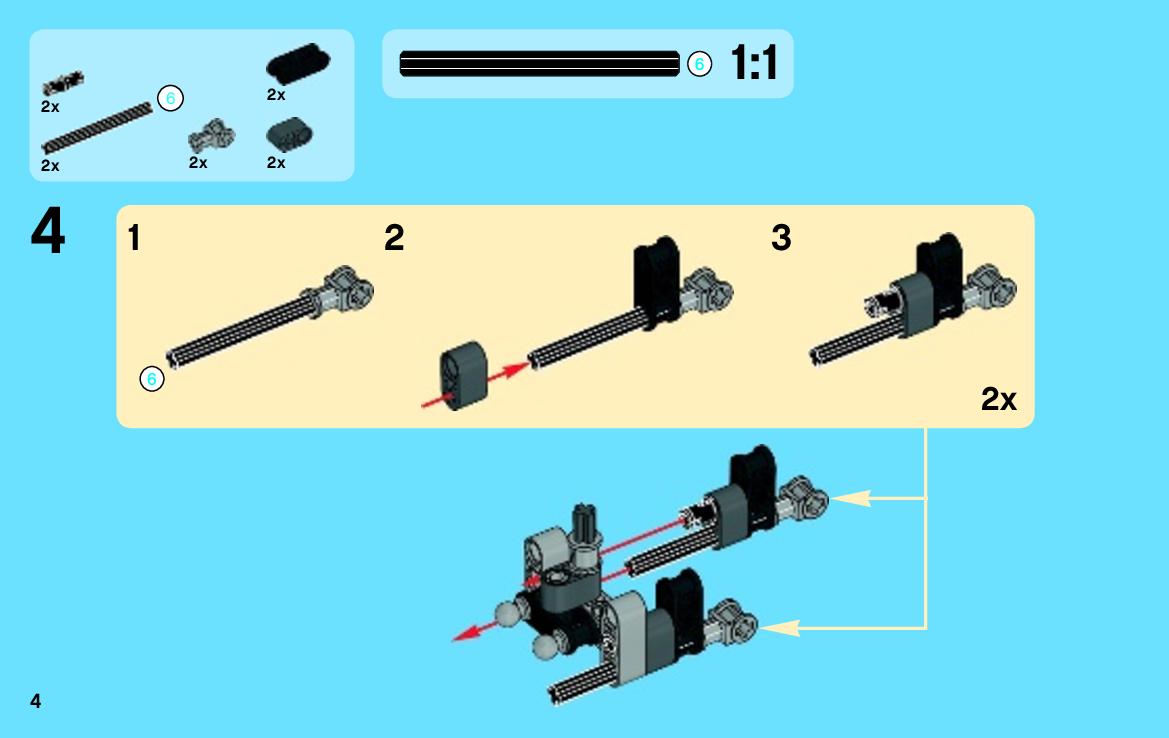 2x
6
2x
2x
2x
2x

6 1:1

4

1
6
2
3
2x

4