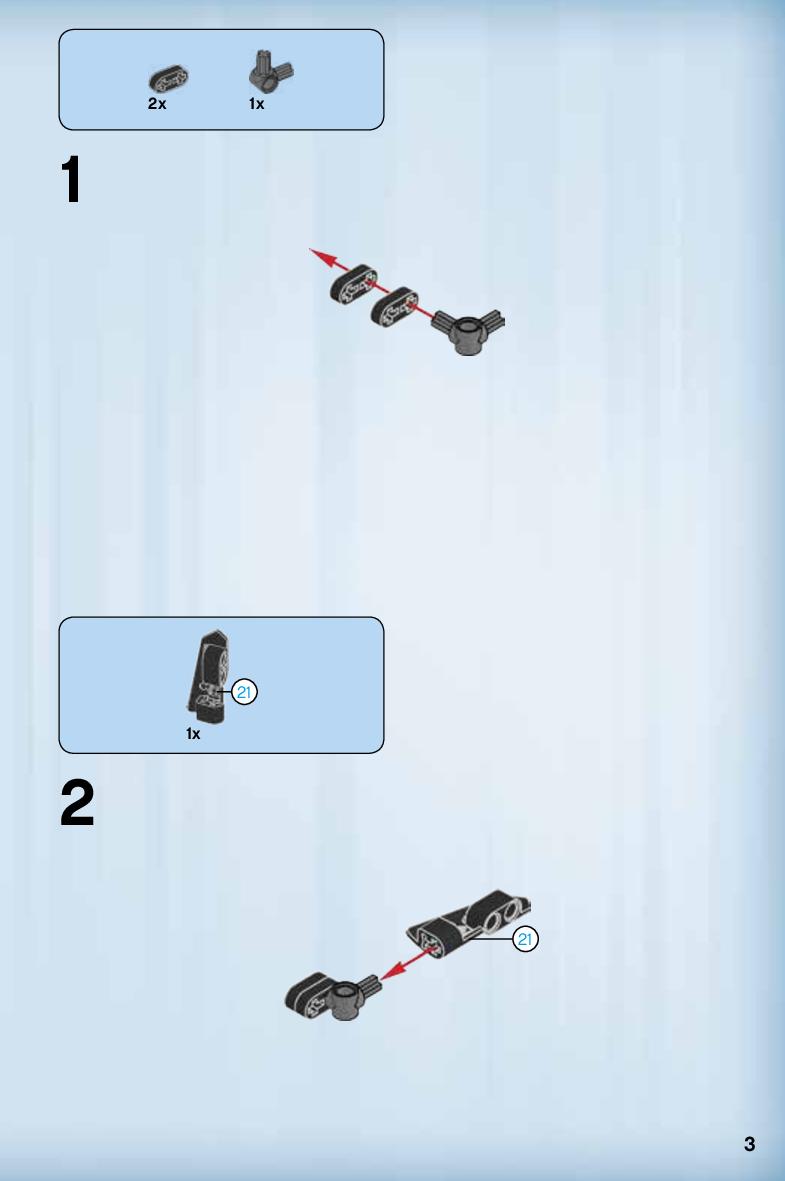 2x 1x

1

21
1x

2

21

3