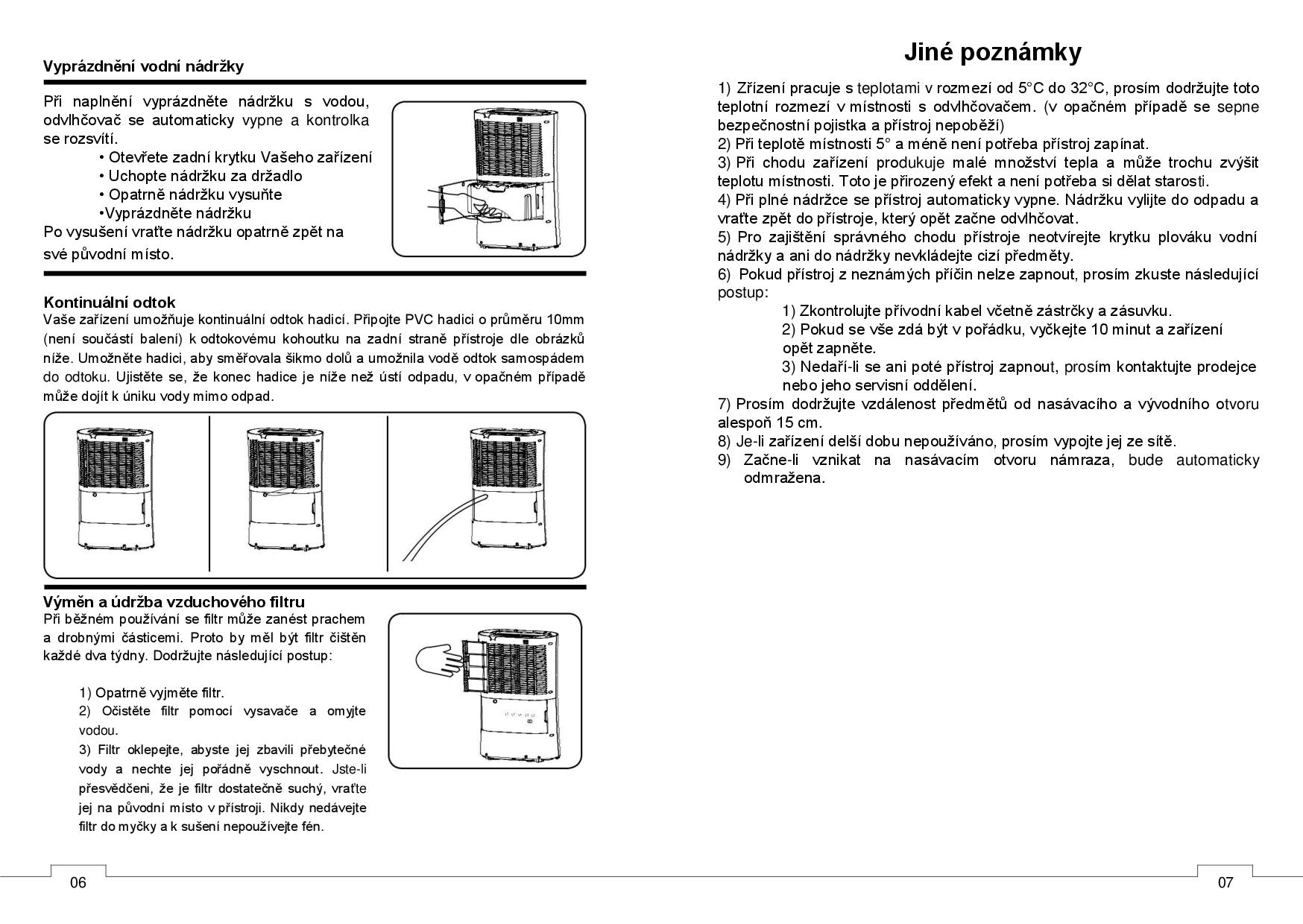 Vyprázdnění vodní nádržky

Při naplnění vyprázdněte nádržku s vodou, odvlhčovač se automaticky vypne a kontrolka se rozsvítí.
• Otevřete zadní krytku Vašeho zařízení
• Uchopte nádržku za držadlo
• Opatrně nádržku vysuňte
•Vyprázdněte nádržku
Po vysušení vraťte nádržku opatrně zpět na své původní místo.

Kontinuální odtok
Vaše zařízení umožňuje kontinuální odtok hadicí. Připojte PVC hadici o průměru 10mm (není součástí balení) k odtokovému kohoutku na zadní straně přístroje dle obrázků níže. Umožněte hadici, aby směřovala šikmo dolů a umožnila vodě odtok samospádem do odtoku. Ujistěte se, že konec hadice je níže než ústí odpadu, v opačném případě může dojít k úniku vody mimo odpad.

Výměn a údržba vzduchového filtru
Při běžném používání se filtr může zanést prachem a drobnými částicemi. Proto by měl být filtr čištěn každé dva týdny. Dodržujte následující postup:

1) Opatrně vyjměte filtr.
2) Očistěte filtr pomocí vysavače a omyjte vodou.
3) Filtr oklepejte, abyste jej zbavili přebytečné vody a nechte jej pořádně vyschnout. Jste-li přesvědčeni, že je filtr dostatečně suchý, vraťte jej na původní místo v přístroji. Nikdy nedávejte filtr do myčky a k sušení nepoužívejte fén.

06

Jiné poznámky

1) Zřízení pracuje s teplotami v rozmezí od 5°C do 32°C, prosím dodržujte toto teplotní rozmezí v místnosti s odvlhčovačem. (v opačném případě se sepne bezpečnostní pojistka a přístroj nepoběží)
2) Při teplotě místnosti 5° a méně není potřeba přístroj zapínat.
3) Při chodu zařízení produkuje malé množství tepla a může trochu zvýšit teplotu místnosti. Toto je přirozený efekt a není potřeba si dělat starosti.
4) Při plné nádržce se přístroj automaticky vypne. Nádržku vylijte do odpadu a vraťte zpět do přístroje, který opět začne odvlhčovat.
5) Pro zajištění správného chodu přístroje neotvírejte krytku plováku vodní nádržky a ani do nádržky nevkládejte cizí předměty.
6) Pokud přístroj z neznámých příčin nelze zapnout, prosím zkuste následující postup:
1) Zkontrolujte přívodní kabel včetně zástrčky a zásuvku.
2) Pokud se vše zdá být v pořádku, vyčkejte 10 minut a zařízení opět zapněte.
3) Nedaří-li se ani poté přístroj zapnout, prosím kontaktujte prodejce nebo jeho servisní oddělení.
7) Prosím dodržujte vzdálenost předmětů od nasávacího a vývodního otvoru alespoň 15 cm.
8) Je-li zařízení delší dobu nepoužíváno, prosím vypojte jej ze sítě.
9) Začne-li vznikat na nasávacím otvoru námraza, bude automaticky odmražena.

07