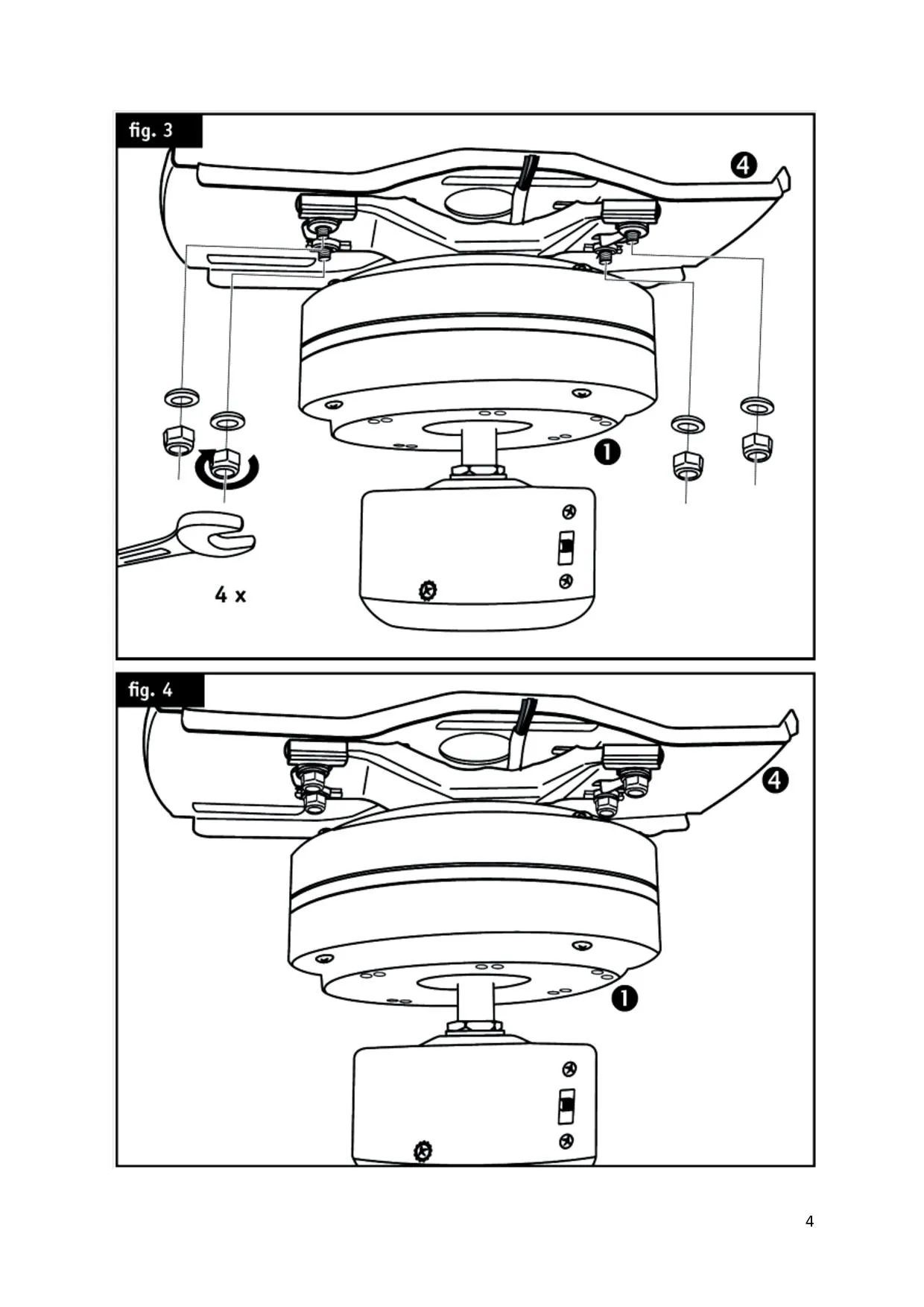 fig. 3

4

1

4 x

fig. 4

4

1

4