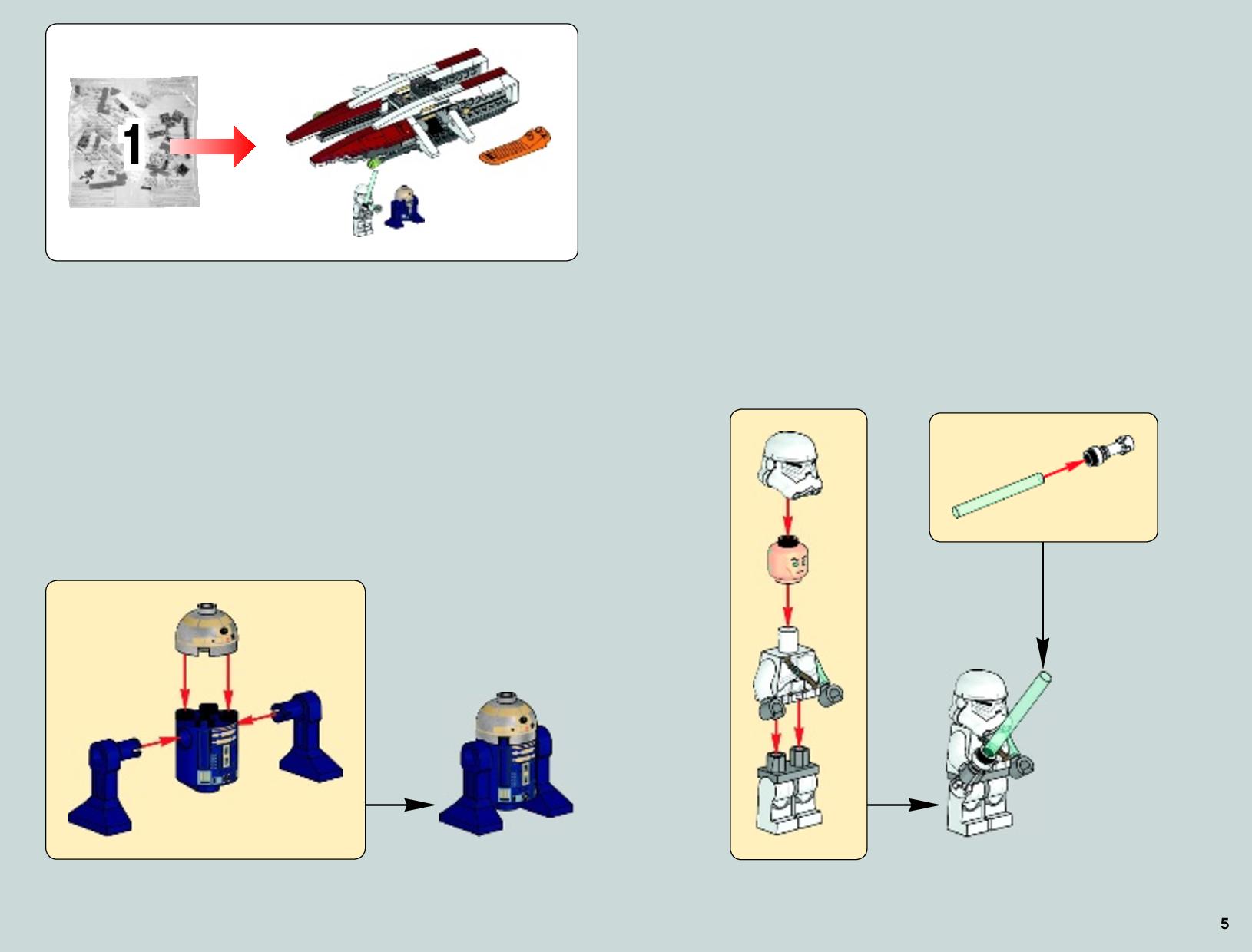 1

5