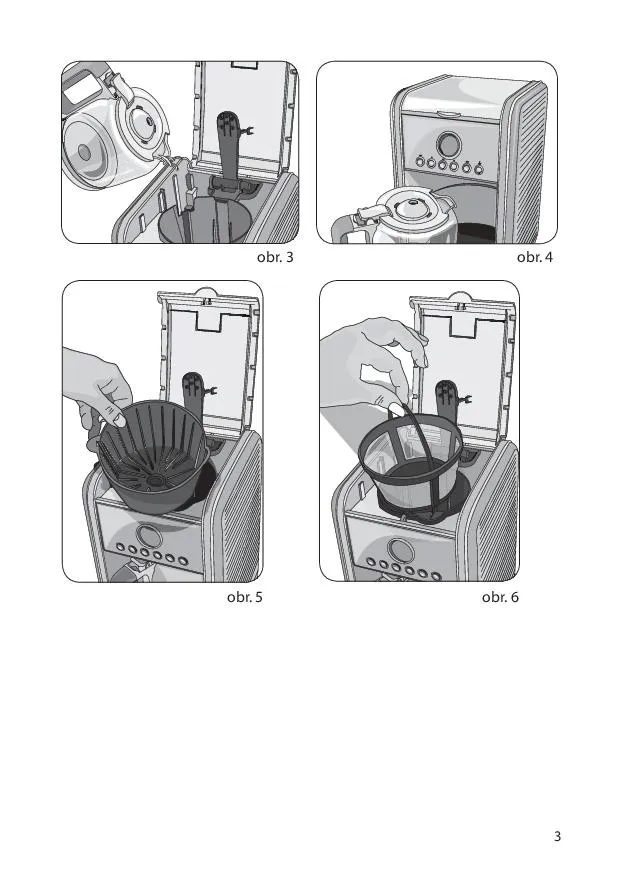 obr. 3

obr. 4

obr. 5

obr. 6

3