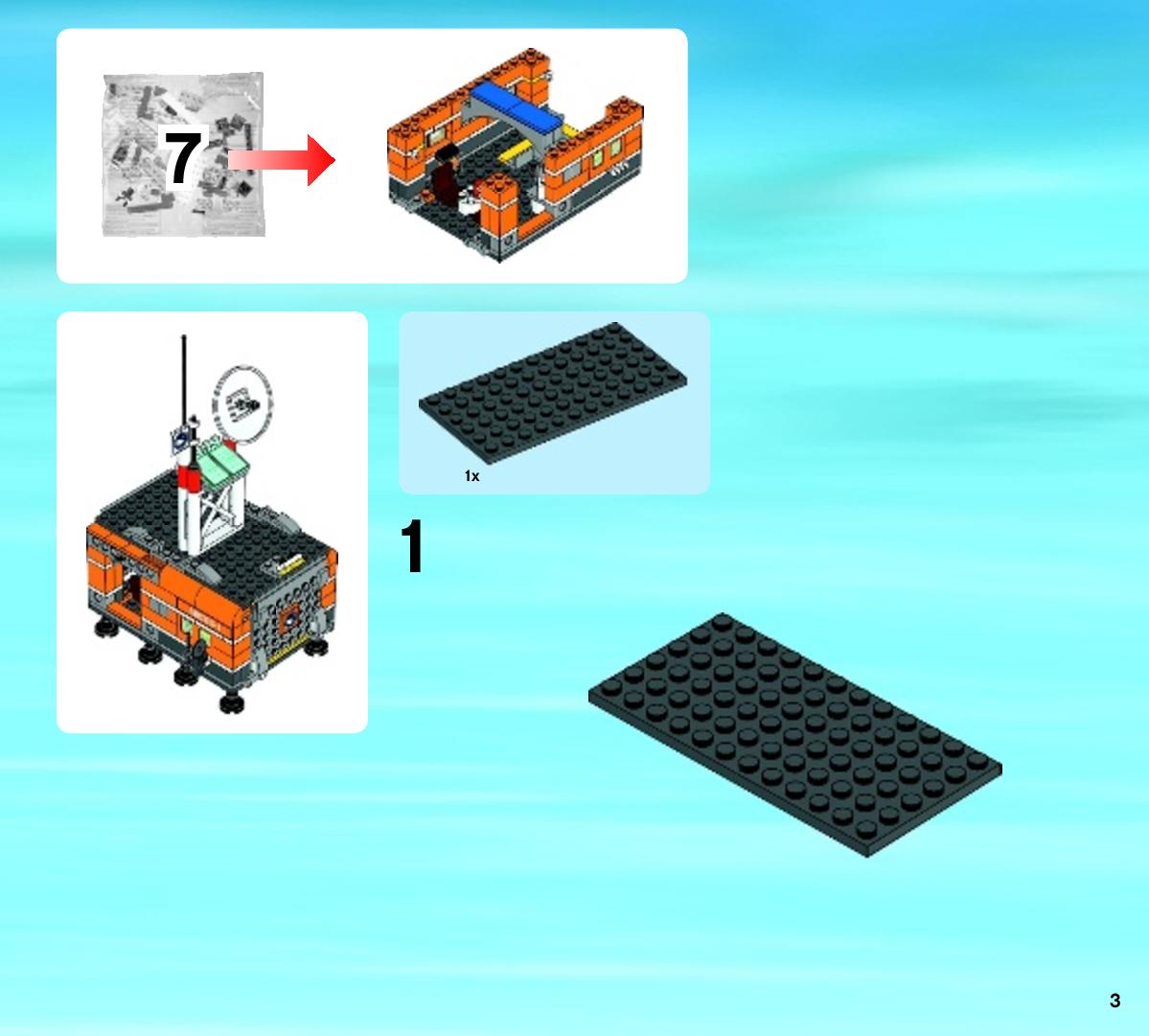 7

1x

1

3