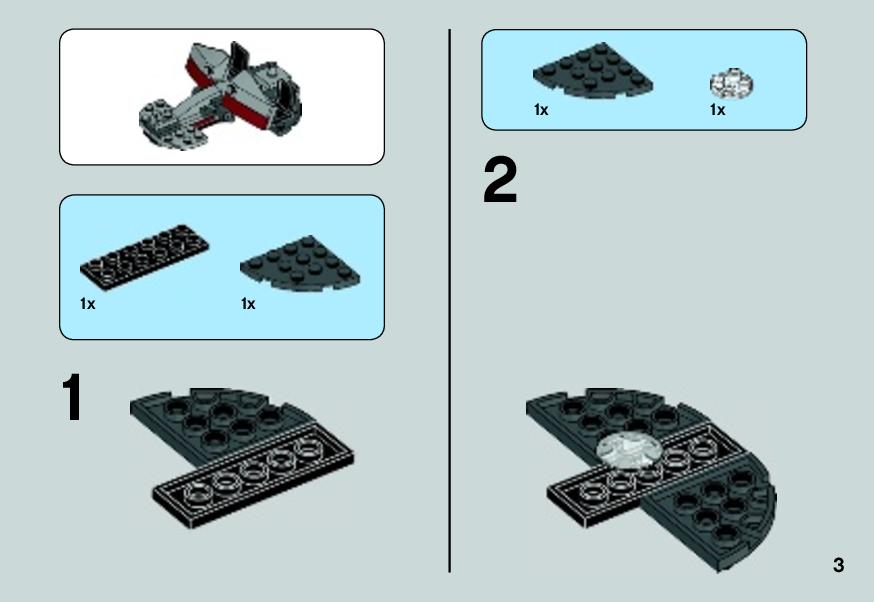 1x

1x

1

1x

1x

2

3