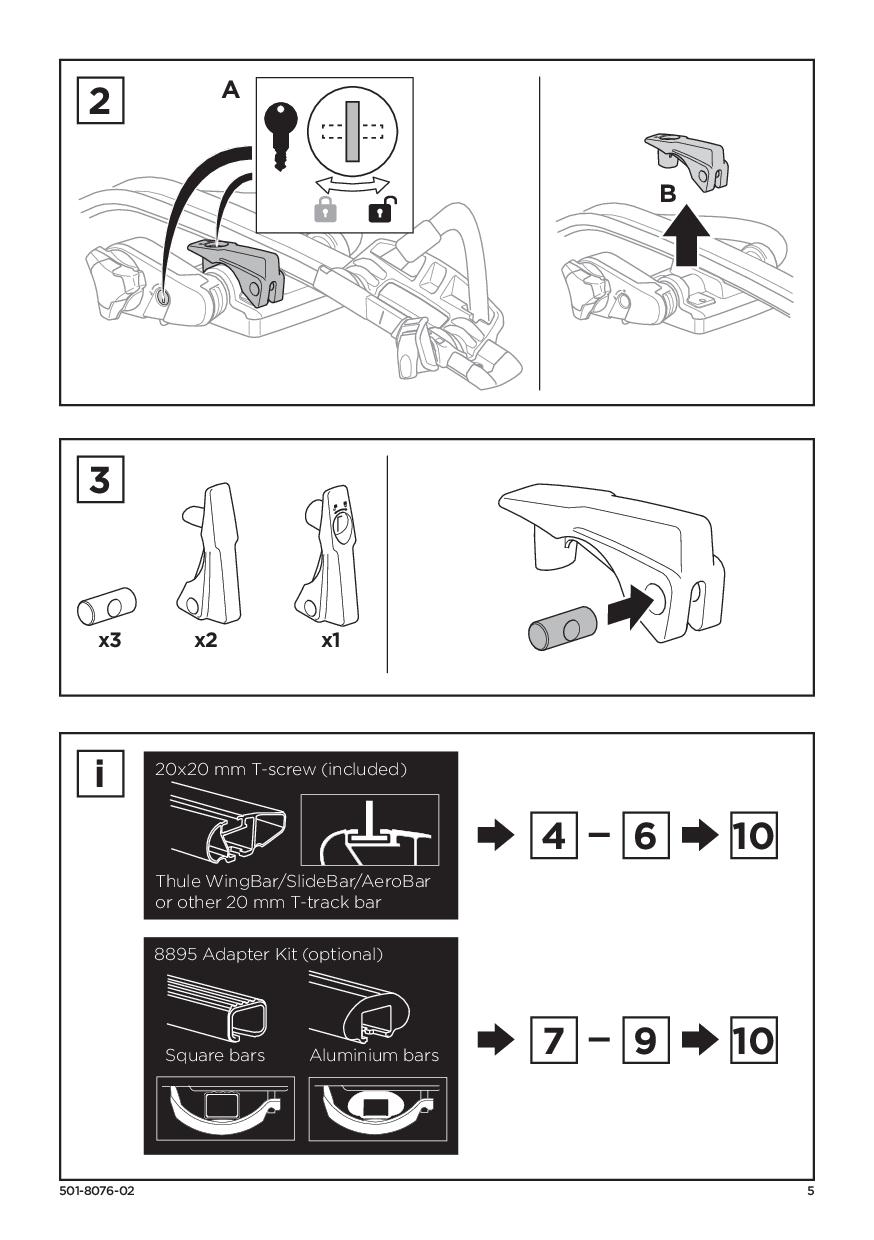 2

A

B

3

x3 x2 x1

i

20x20 mm T-screw (included)

Thule WingBar/SlideBar/AeroBar or other 20 mm T-track bar

4 – 6 10

8895 Adapter Kit (optional)

Square bars Aluminium bars

7 – 9 10

501-8076-02

5